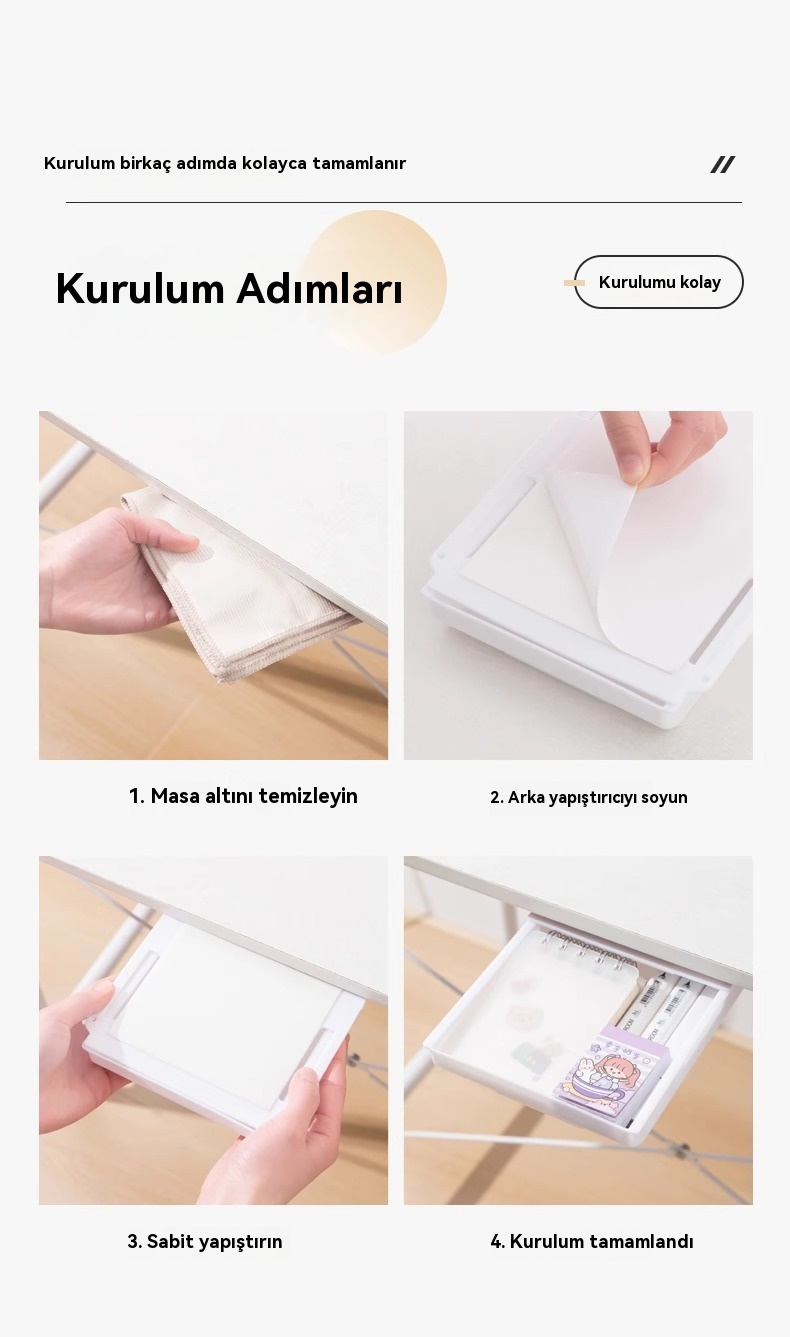 Kurulum birkaç adımda kolayca tamamlanır

//

Kurulum Adımları

Kurulumu kolay

1. Masa altını temizleyin

2. Arka yapıştırıcıyı soyun

3. Sabit yapıştırın

4. Kurulum tamamlandı