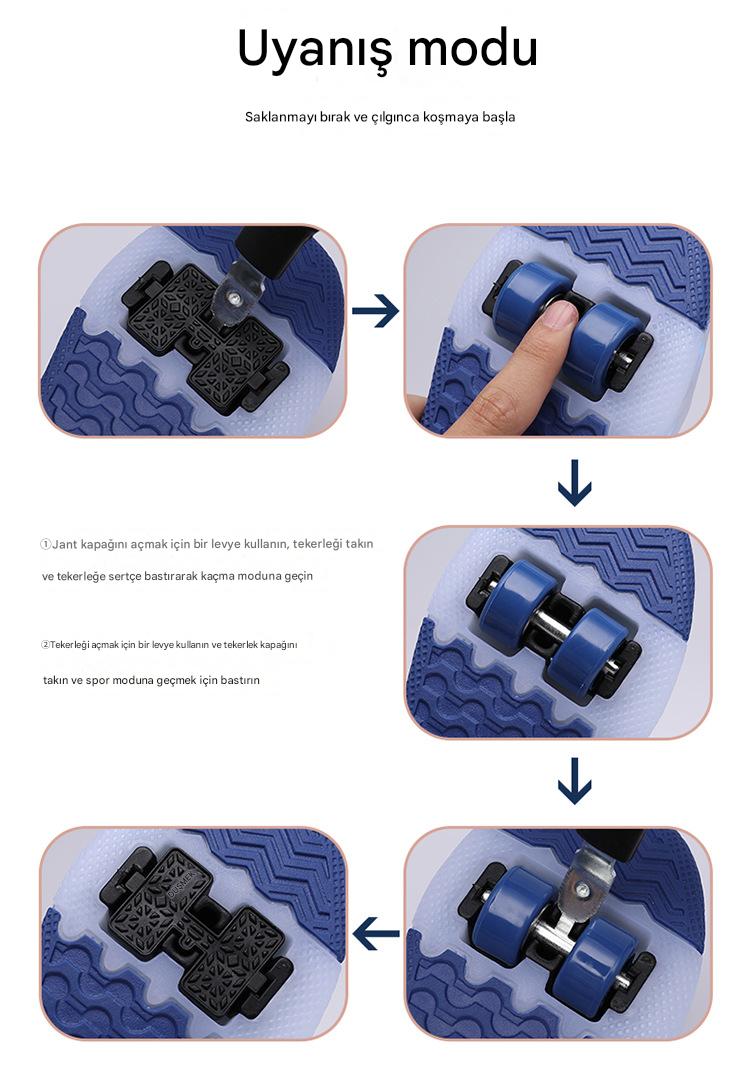 Uyanış modu

Saklanmayı bırak ve çılgınca koşmaya başla

①Jant kapağını açmak için bir levye kullanın, tekerleği takın ve tekerleğe sertçe bastırarak kaçma moduna geçin

②Tekerleği açmak için bir levye kullanın ve tekerlek kapağını takın ve spor moduna geçmek için bastırın