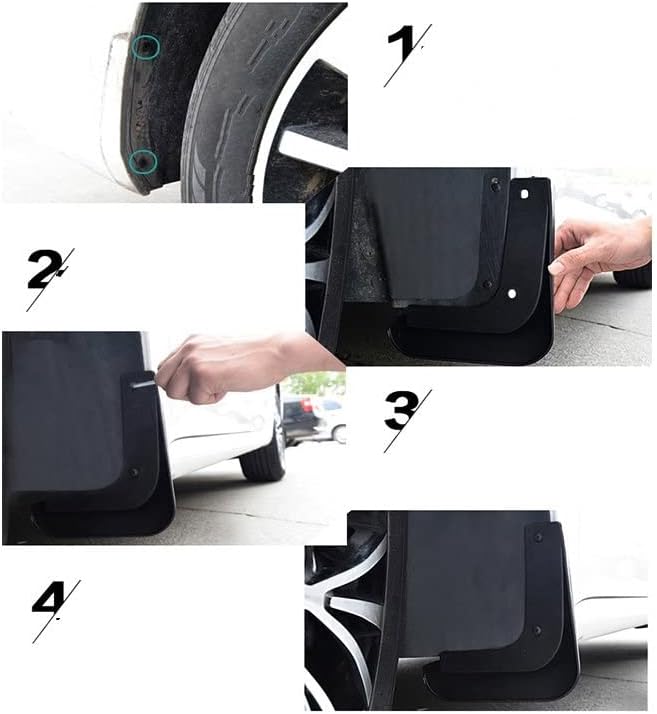 1

2

3

4