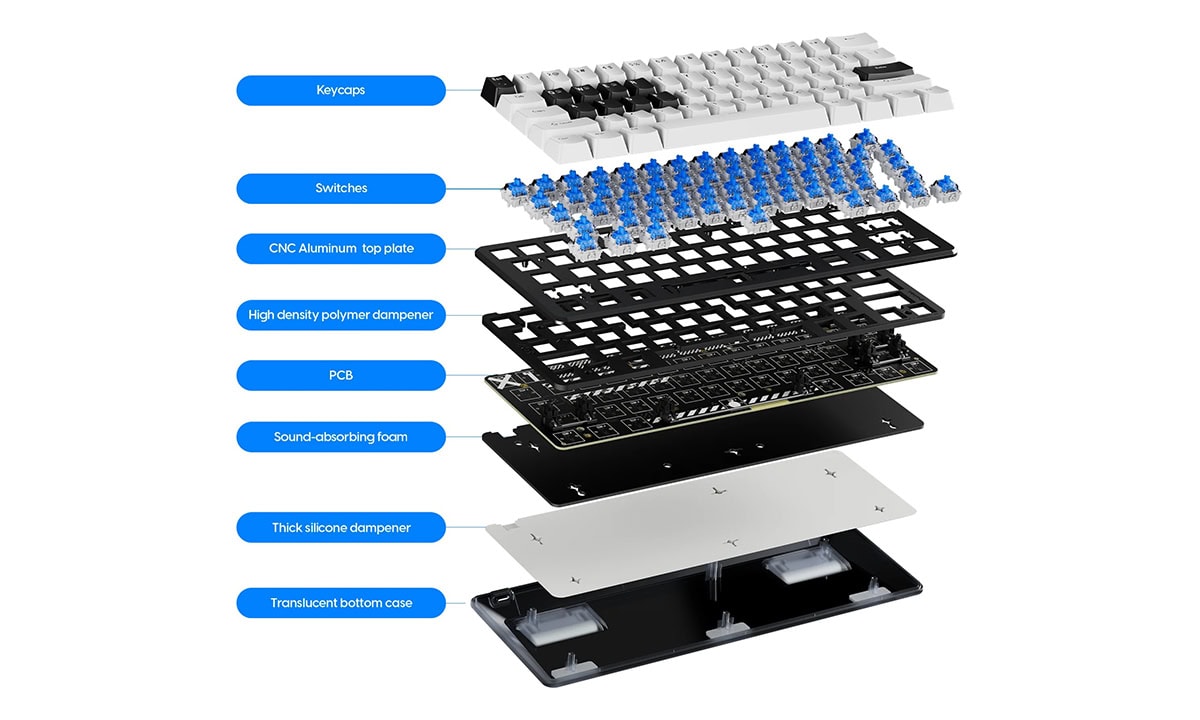 Keycaps

Switches

CNC Aluminum top plate

High density polymer dampener

PCB

Sound-absorbing foam

Thick silicone dampener

Translucent bottom case