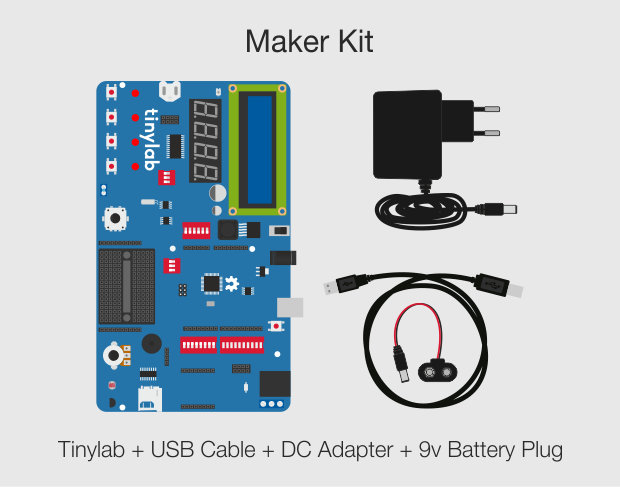 Maker Kit

tinylab

Tinylab + USB Cable + DC Adapter + 9v Battery Plug