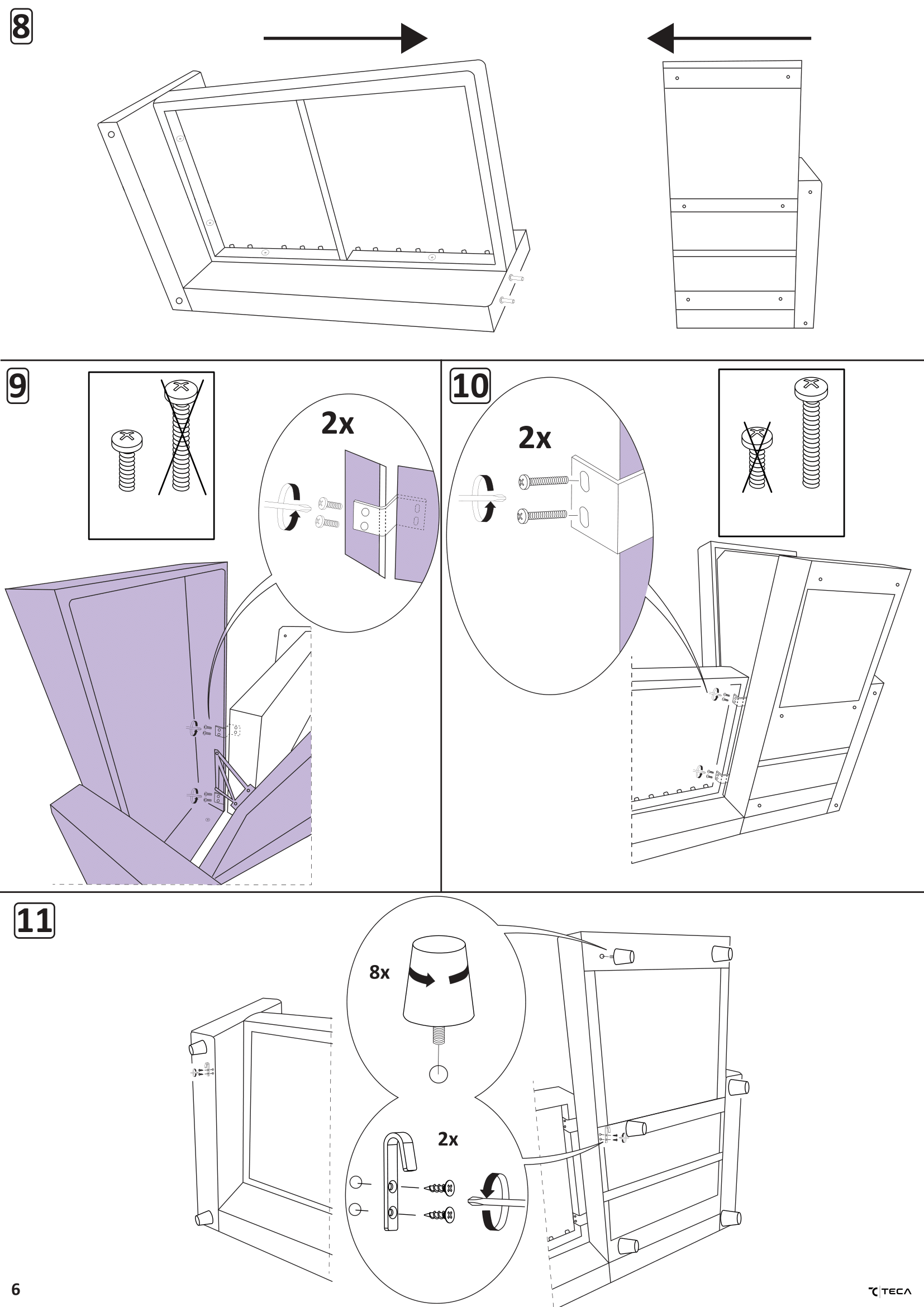 8

9

2x

10

2x

11

8x

2x

6

TECA