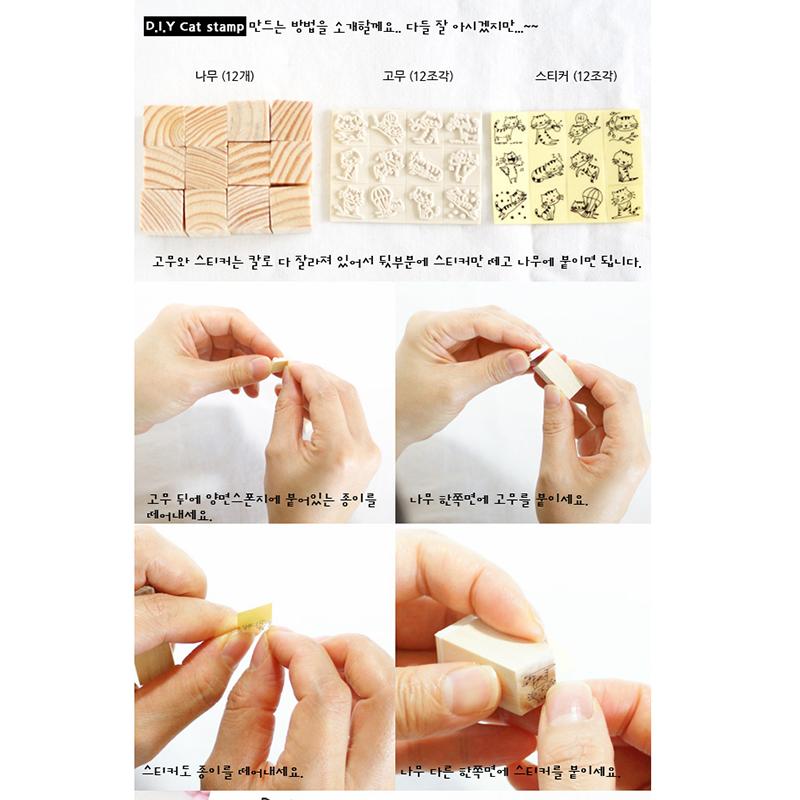 D.I.Y Cat stamp 만드는 방법을 소개할께요.. 다들 잘 아시겠지만...~~

나무 (12개)

고무 (12조각)

스티커 (12조각)

고무와 스티커는 칼로 다 잘라져 있어서 뒷부분에 스티커만 떼고 나무에 붙이면 됩니다.

고무 뒤에 양면스폰지에 붙어있는 종이를 떼어내세요.

나무 한쪽면에 고무를 붙이세요.

스티커도 종이를 떼어내세요.

나무 다른 한쪽면에 스티커를 붙이세요.