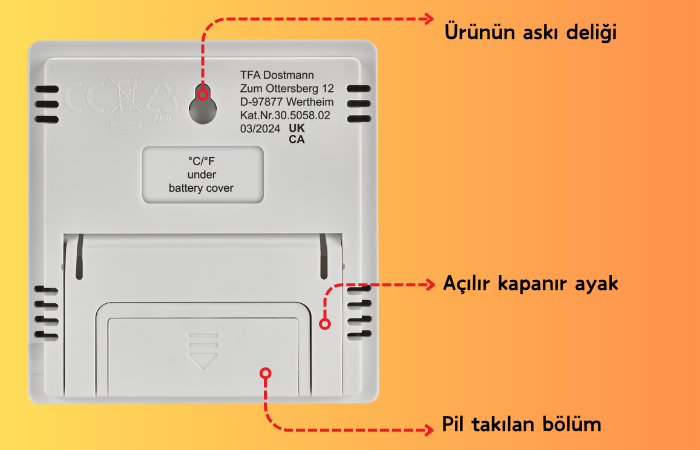 Ürünün askı deliği

CE

ABS

TFA Dostmann
Zum Ottersberg 12
D-97877 Wertheim
Kat.Nr.30.5058.02
03/2024 UK
CA

°C/°F
under
battery cover

Açılır kapanır ayak

Pil takılan bölüm