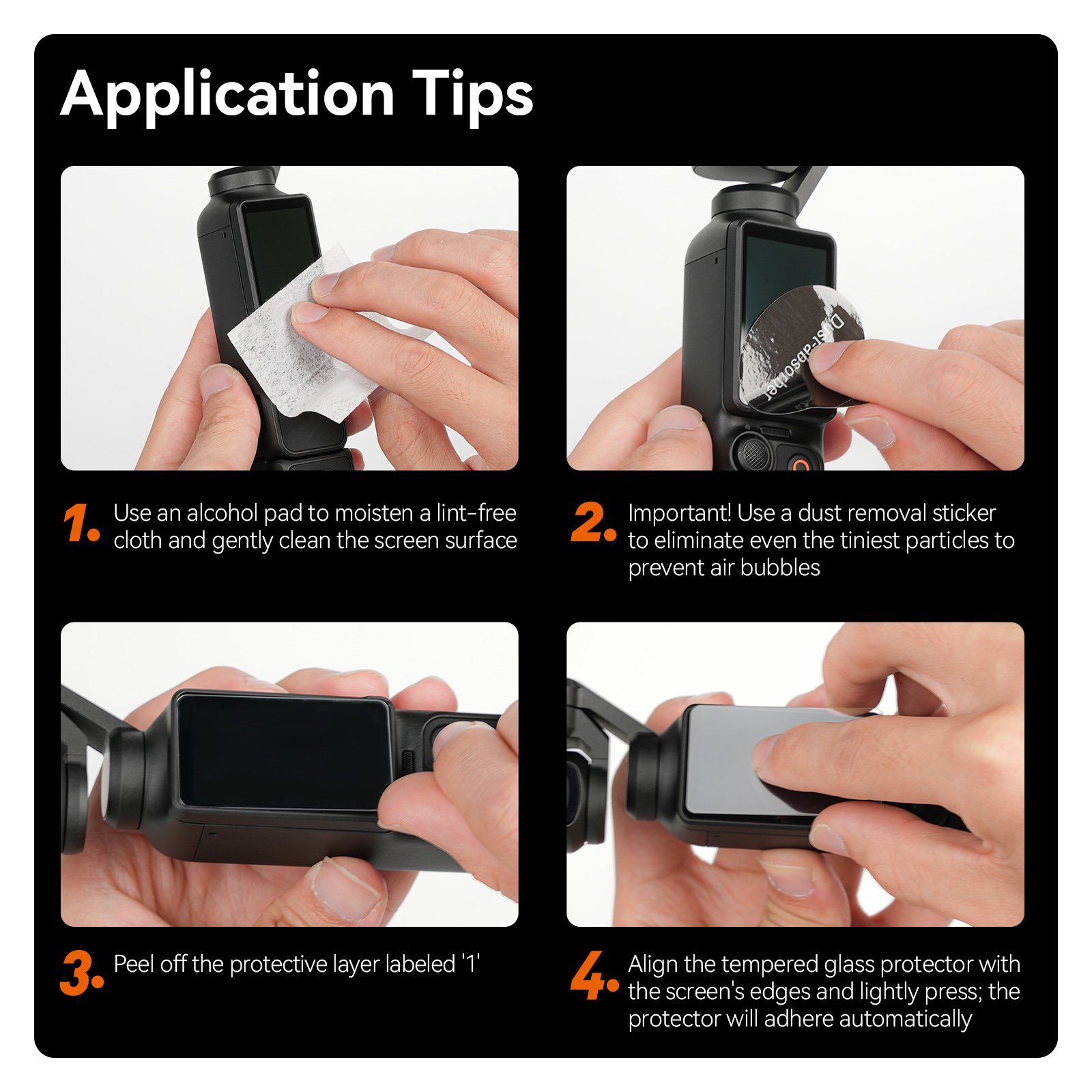 Application Tips

Dust-absorber

1. Use an alcohol pad to moisten a lint-free cloth and gently clean the screen surface

2. Important! Use a dust removal sticker to eliminate even the tiniest particles to prevent air bubbles

3. Peel off the protective layer labeled '1'

4. Align the tempered glass protector with the screen's edges and lightly press; the protector will adhere automatically