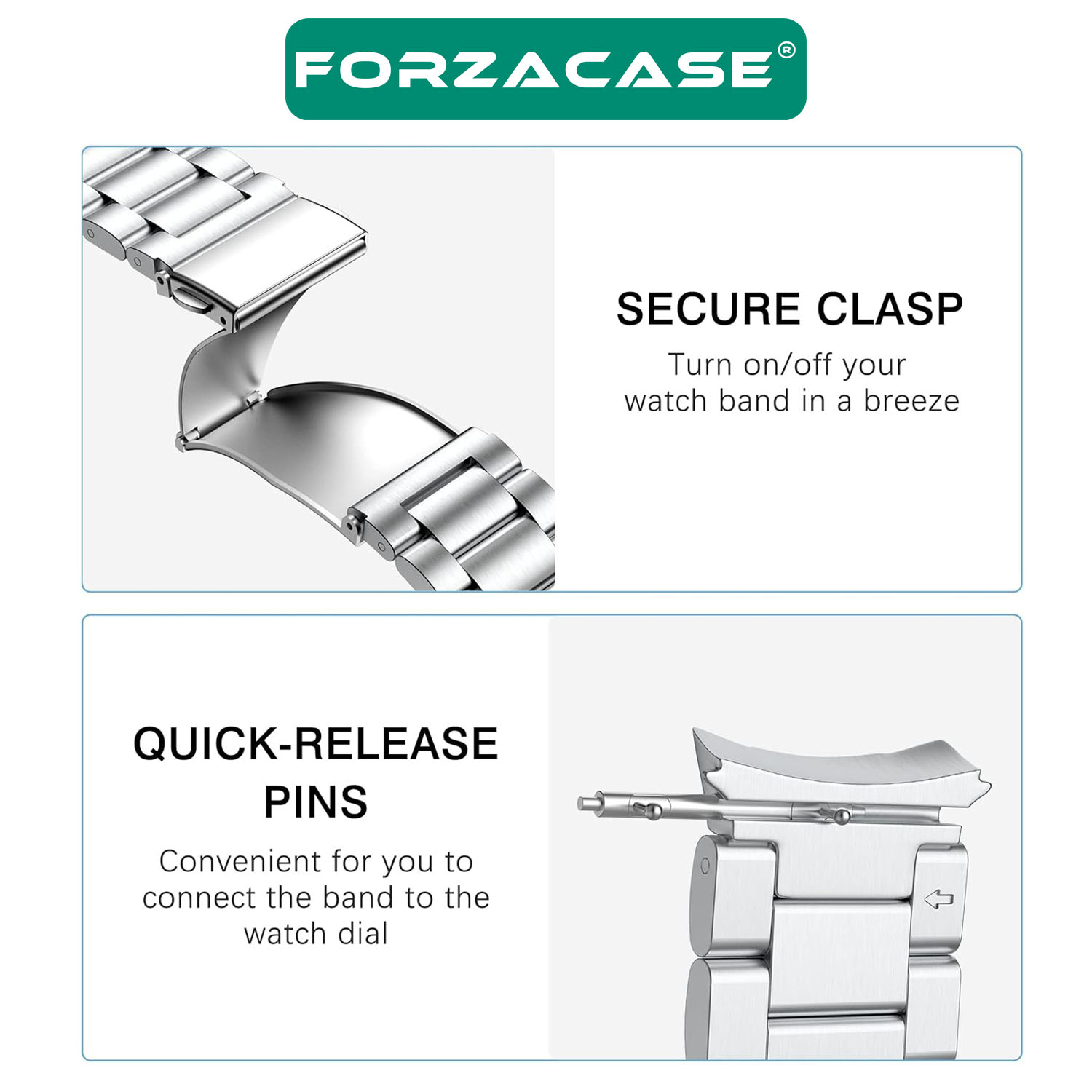 FORZACASE®

SECURE CLASP

Turn on/off your watch band in a breeze

QUICK-RELEASE PINS

Convenient for you to connect the band to the watch dial