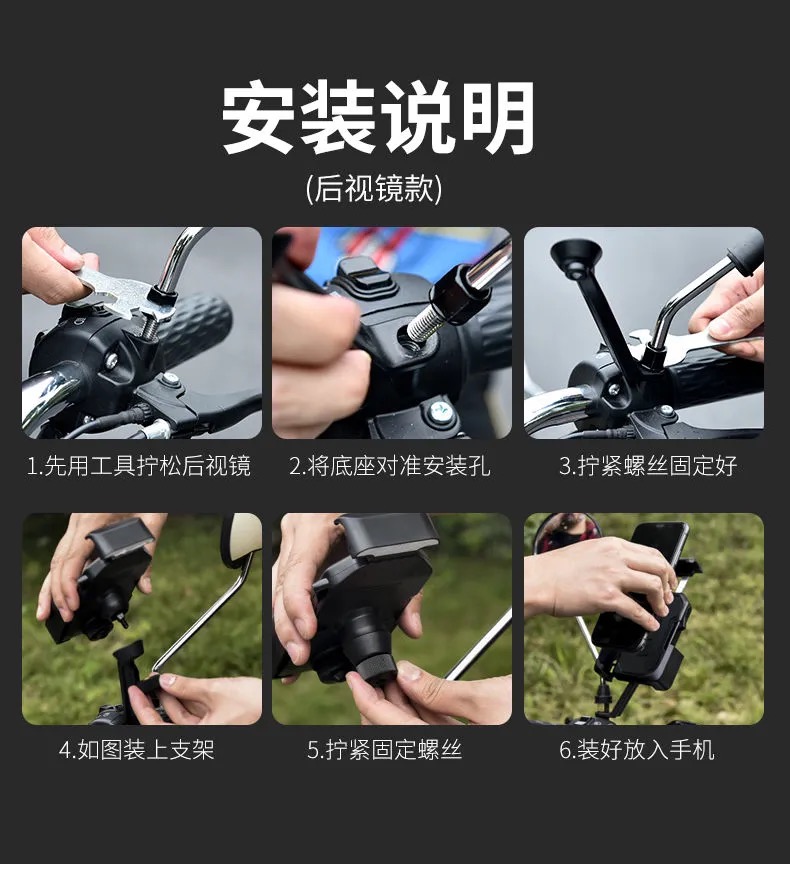 安装说明
(后视镜款)

1.先用工具拧松后视镜

2.将底座对准安装孔

3.拧紧螺丝固定好

4.如图装上支架

5.拧紧固定螺丝

6.装好放入手机