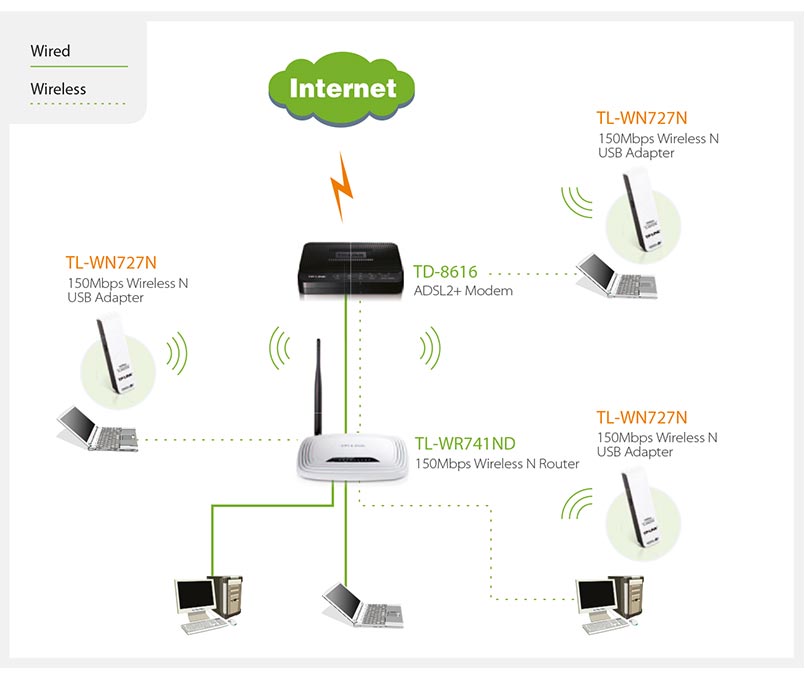 Wired

Wireless

Internet

TL-WN727N
150Mbps Wireless N USB Adapter

TL-WN727N
150Mbps Wireless N USB Adapter

TD-8616
ADSL2+ Modem

TL-WR741ND
150Mbps Wireless N Router

TL-WN727N
150Mbps Wireless N USB Adapter