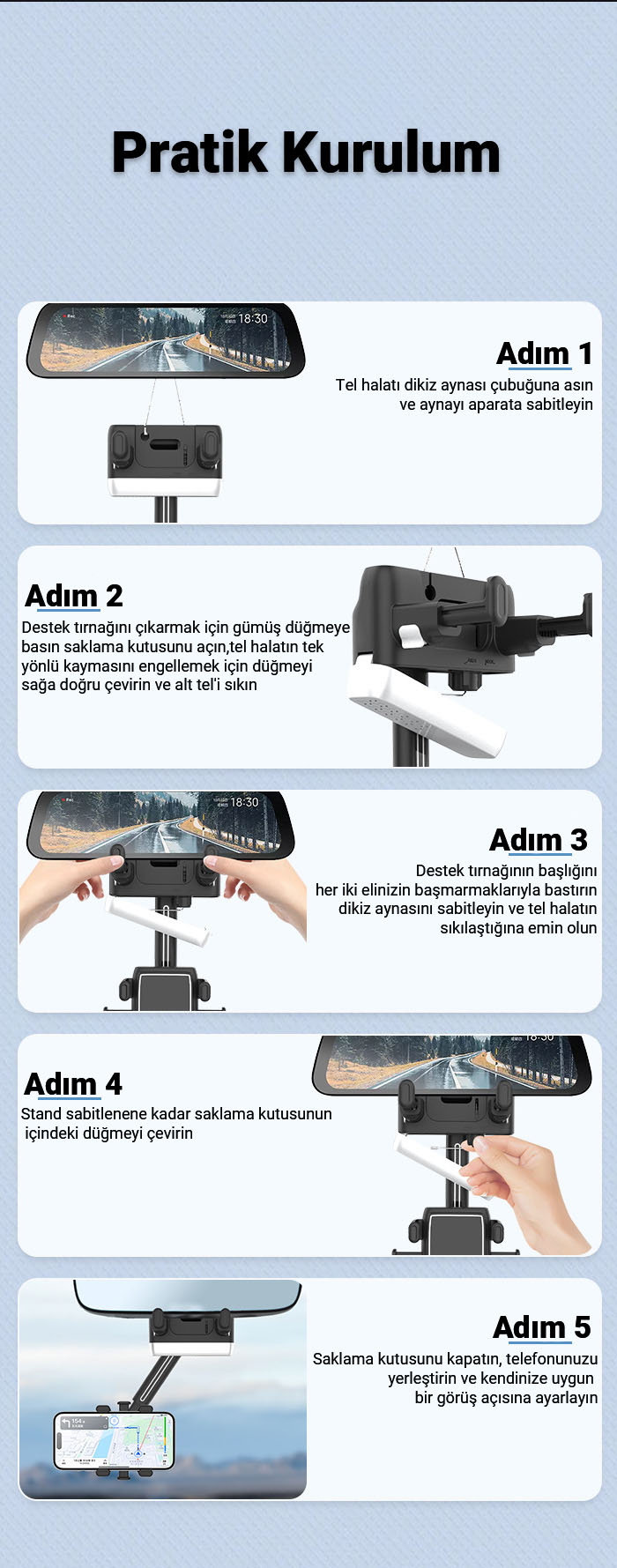 Pratik Kurulum

18:30

Adım 1
Tel halatı dikiz aynası çubuğuna asın ve aynayı aparata sabitleyin

Adım 2
Destek tırnağını çıkarmak için gümüş düğmeye basın saklama kutusunu açın,tel halatın tek yönlü kaymasını engellemek için düğmeyi sağa doğru çevirin ve alt tel'i sıkın

18:30

Adım 3
Destek tırnağının başlığını her iki elinizin başmarmaklarıyla bastırın dikiz aynasını sabitleyin ve tel halatın sıkılaştığına emin olun

Adım 4
Stand sabitlenene kadar saklama kutusunun içindeki düğmeyi çevirin

Adım 5
Saklama kutusunu kapatın, telefonunuzu yerleştirin ve kendinize uygun bir görüş açısına ayarlayın