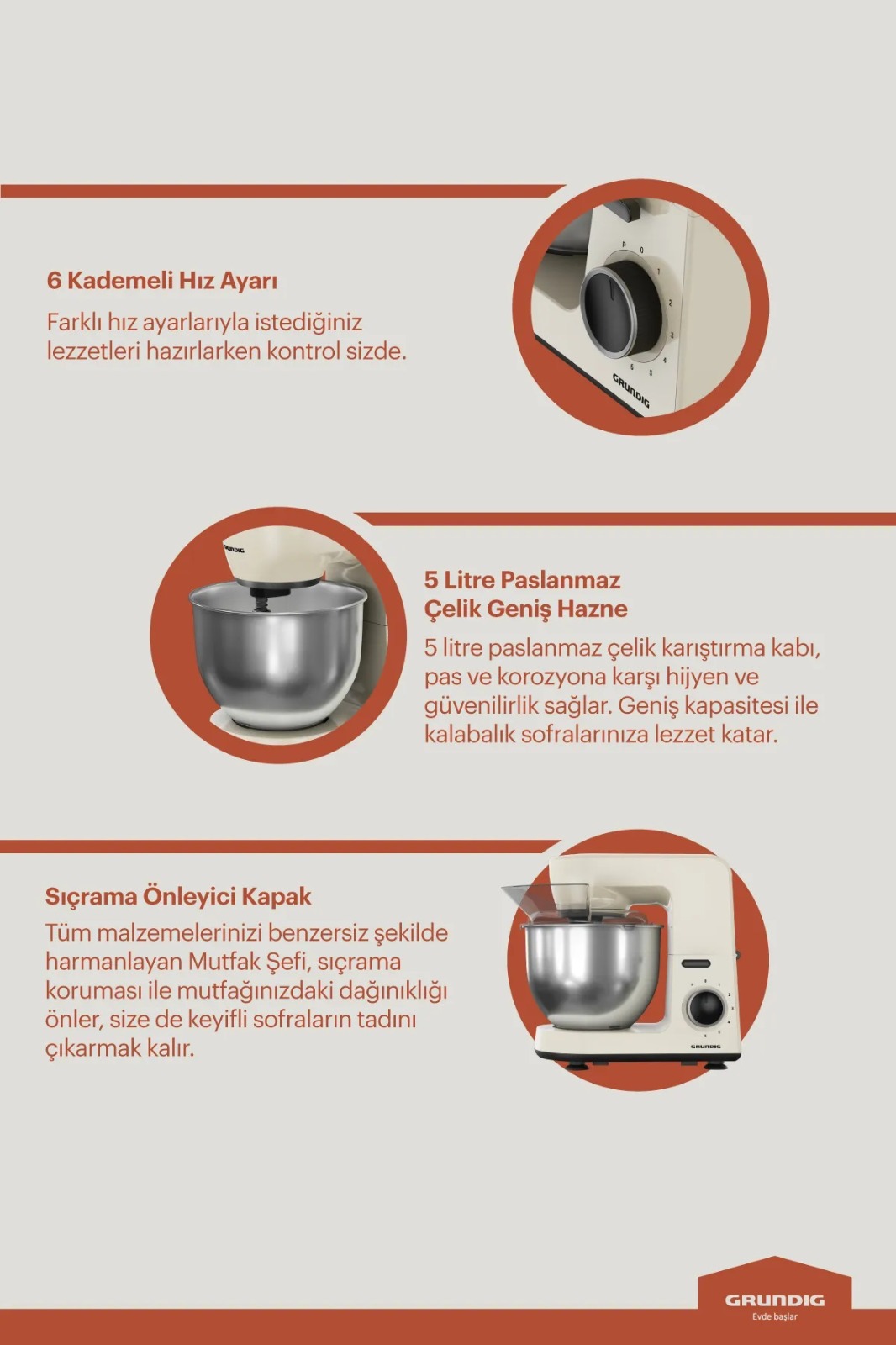 6 Kademeli Hız Ayarı

Farklı hız ayarlarıyla istediğiniz lezzetleri hazırlarken kontrol sizde.

P 0 1 2 3 4 5 6

GRUNDIG

GRUNDIG

5 Litre Paslanmaz Çelik Geniş Hazne

5 litre paslanmaz çelik karıştırma kabı, pas ve korozyona karşı hijyen ve güvenilirlik sağlar. Geniş kapasitesi ile kalabalık sofralarınıza lezzet katar.

Sıçrama Önleyici Kapak

Tüm malzemelerinizi benzersiz şekilde harmanlayan Mutfak Şefi, sıçrama koruması ile mutfağınızdaki dağınıklığı önler, size de keyifli sofraların tadını çıkarmak kalır.

GRUNDIG

GRUNDIG
Evde başlar