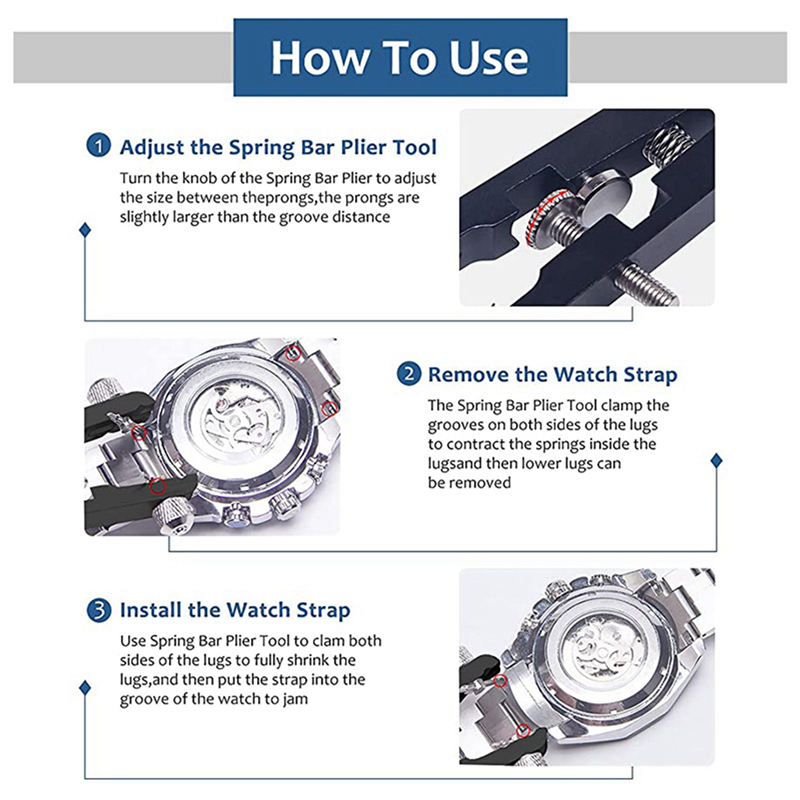 How To Use

1 Adjust the Spring Bar Plier Tool

Turn the knob of the Spring Bar Plier to adjust the size between theprongs,the prongs are slightly larger than the groove distance

2 Remove the Watch Strap

The Spring Bar Plier Tool clamp the grooves on both sides of the lugs to contract the springs inside the lugsand then lower lugs can be removed

3 Install the Watch Strap

Use Spring Bar Plier Tool to clam both sides of the lugs to fully shrink the lugs,and then put the strap into the groove of the watch to jam