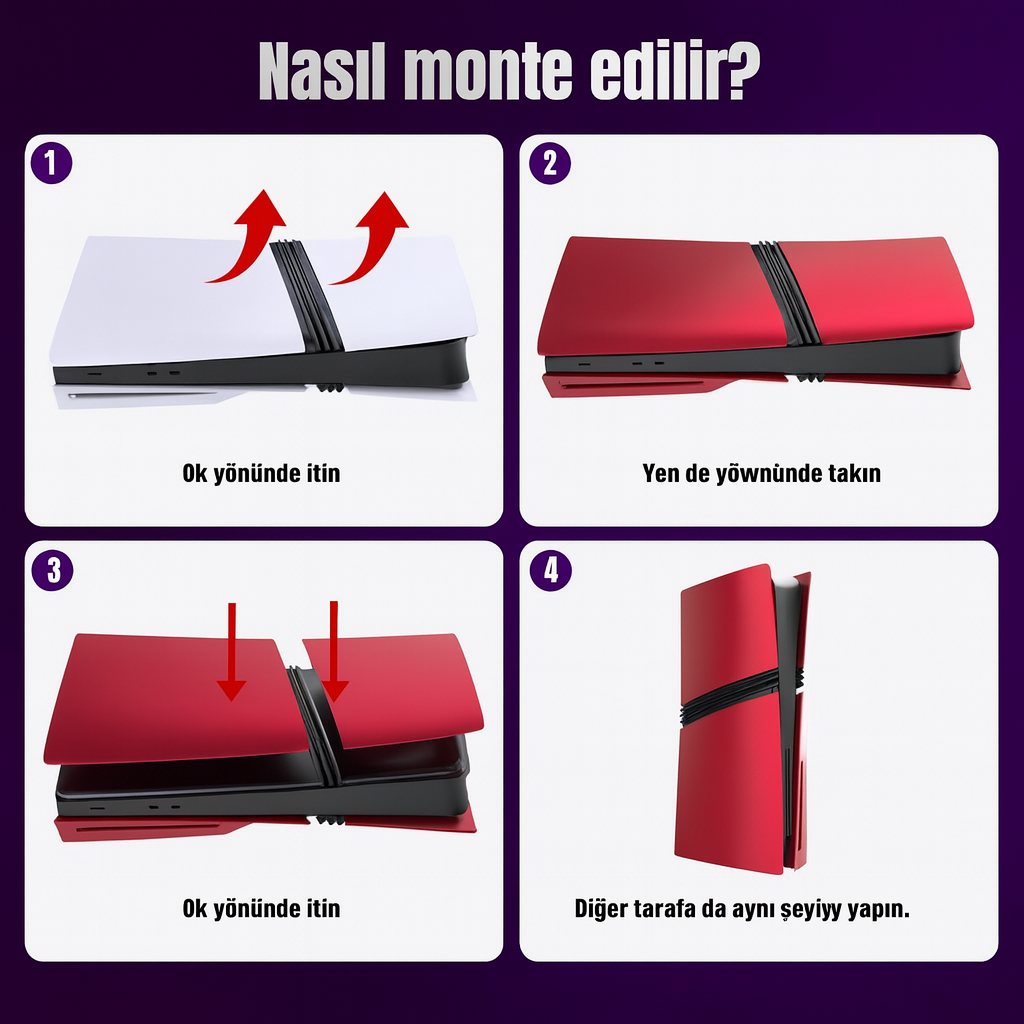 Nasıl monte edilir?

1

Ok yönünde itin

2

Yen de yöwnünde takın

3

Ok yönünde itin

4

Diğer tarafa da aynı şeyiyy yapın.