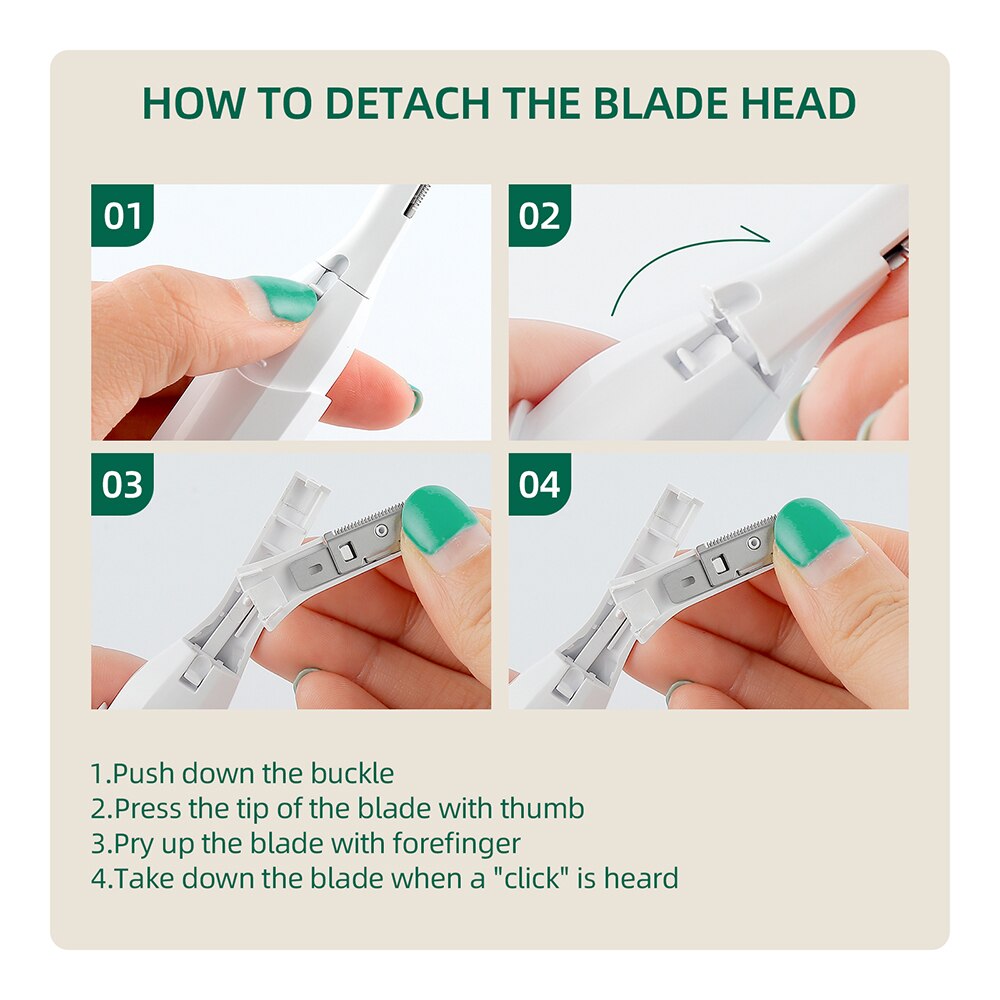 HOW TO DETACH THE BLADE HEAD

01

02

03

04

1.Push down the buckle
2.Press the tip of the blade with thumb
3.Pry up the blade with forefinger
4.Take down the blade when a "click" is heard