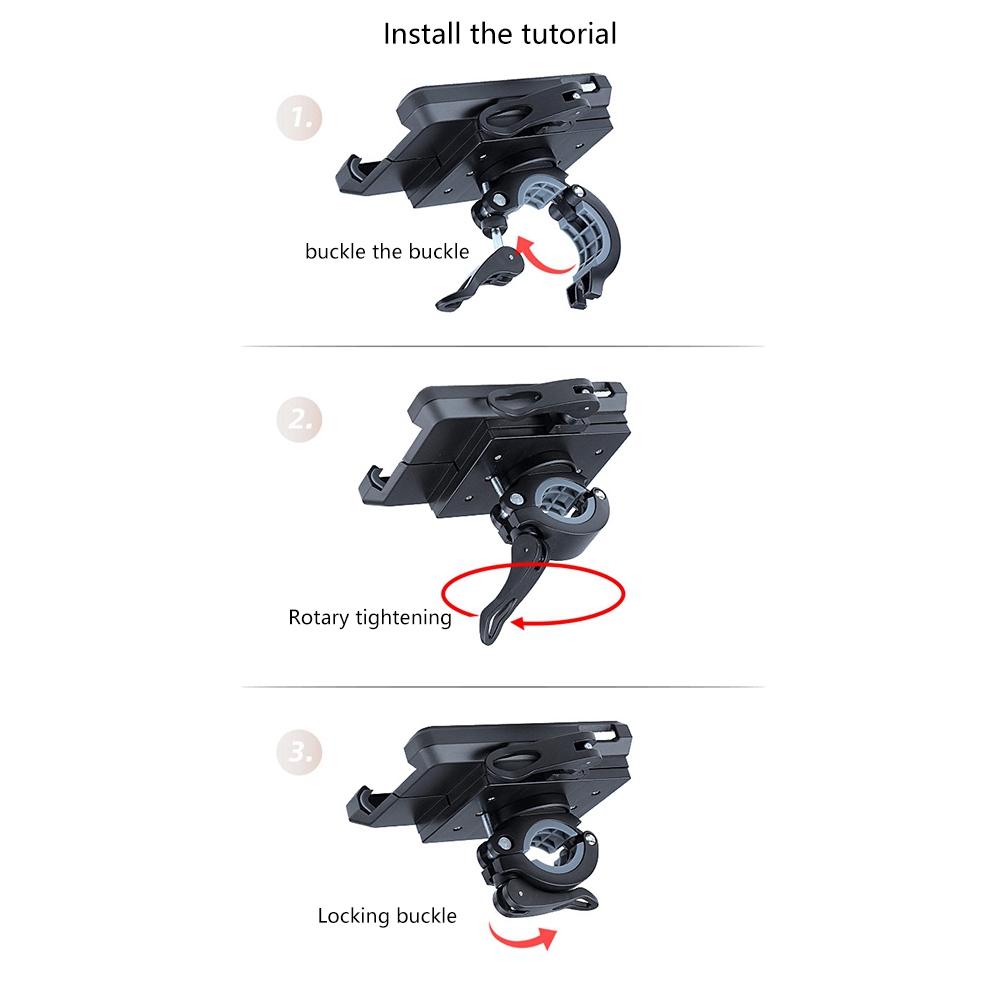 Install the tutorial

1.

buckle the buckle

2.

Rotary tightening

3.

Locking buckle