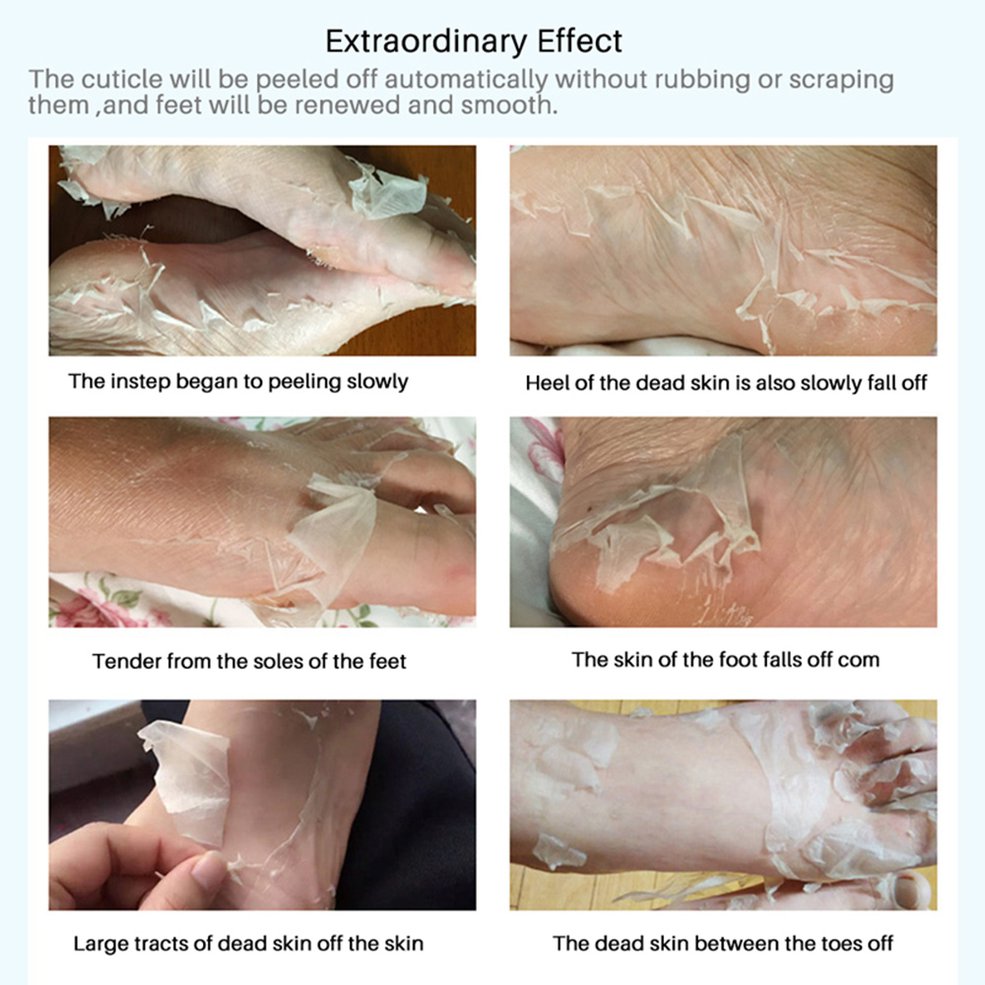 Extraordinary Effect

The cuticle will be peeled off automatically without rubbing or scraping them ,and feet will be renewed and smooth.

The instep began to peeling slowly

Heel of the dead skin is also slowly fall off

Tender from the soles of the feet

The skin of the foot falls off com

Large tracts of dead skin off the skin

The dead skin between the toes off