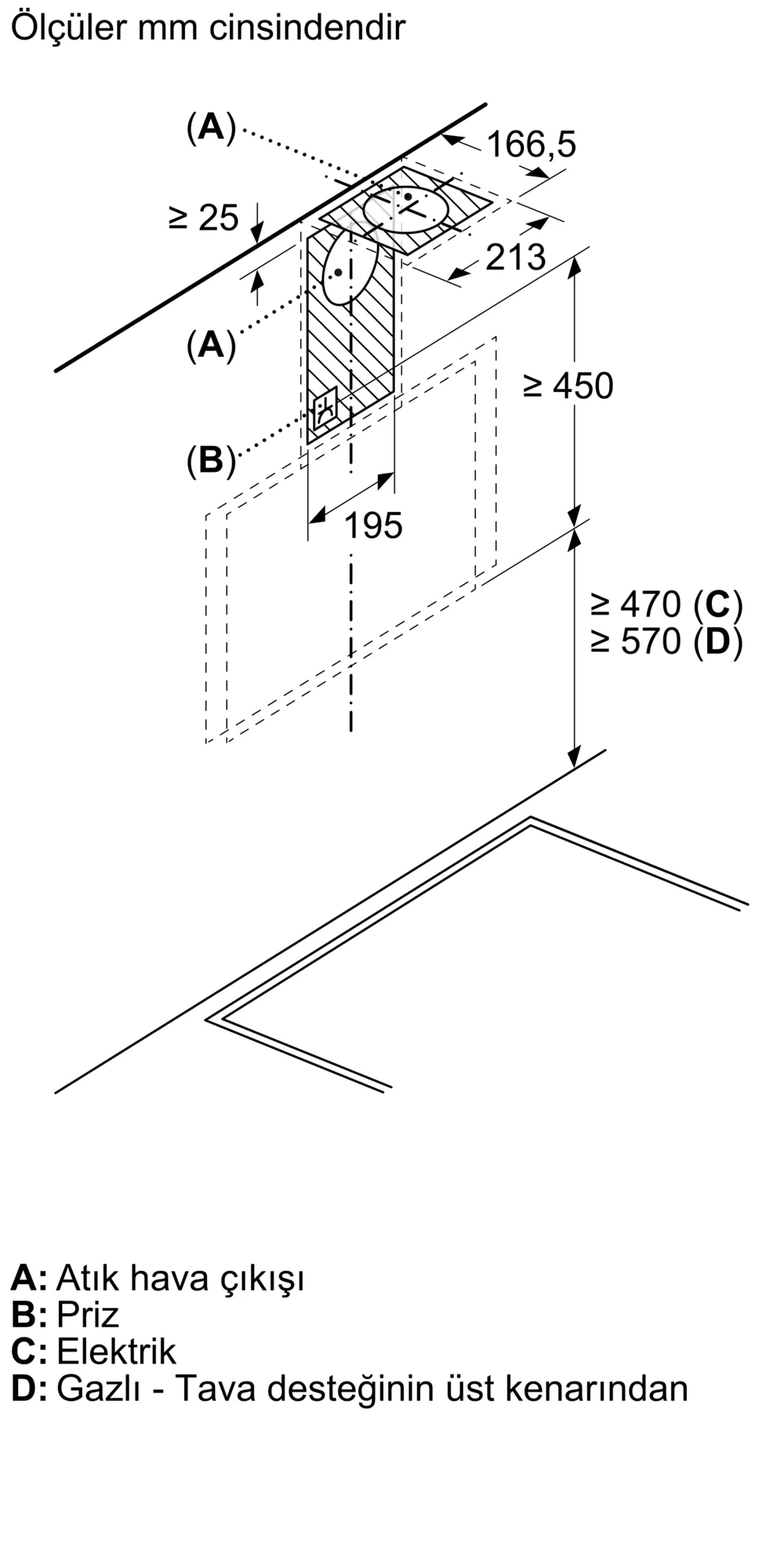 Ölçüler mm cinsindendir

(A)

166,5

≥ 25

213

(A)

≥ 450

(B)

195

≥ 470 (C)
≥ 570 (D)

A: Atık hava çıkışı
B: Priz
C: Elektrik
D: Gazlı - Tava desteğinin üst kenarından