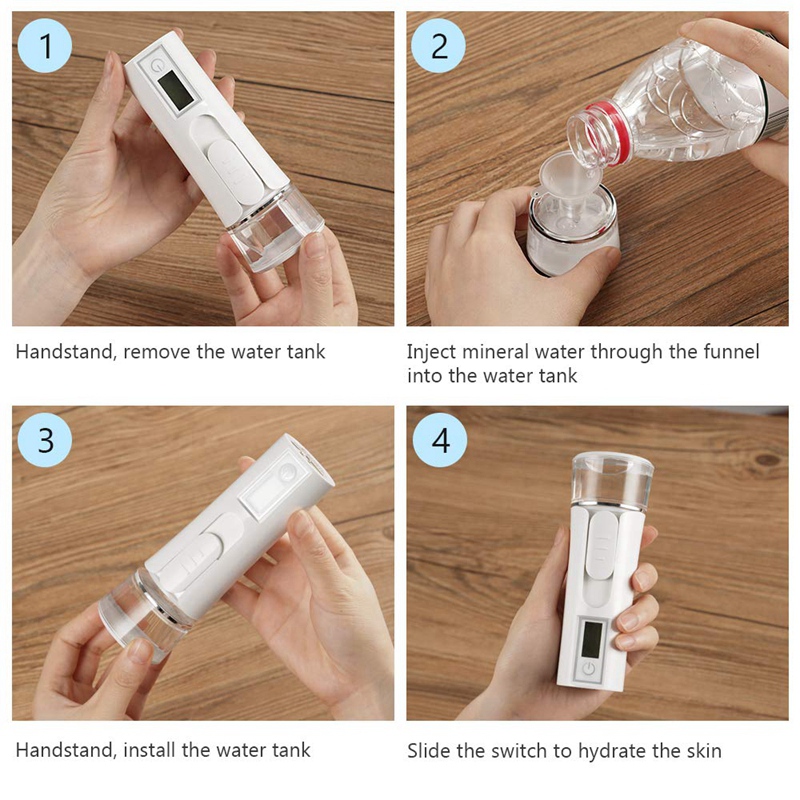 1

Handstand, remove the water tank

2

Inject mineral water through the funnel into the water tank

3

Handstand, install the water tank

4

Slide the switch to hydrate the skin