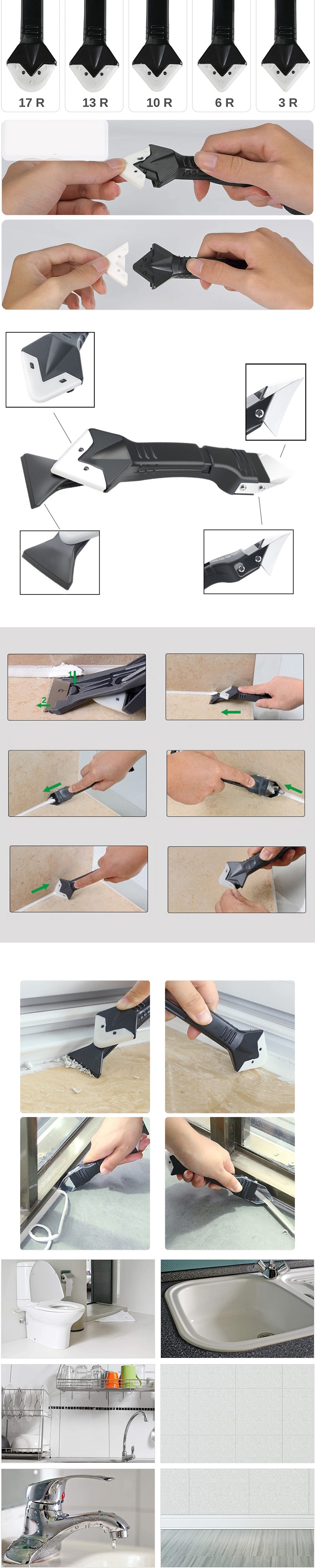 17 R
13 R
10 R
6 R
3 R

1
2