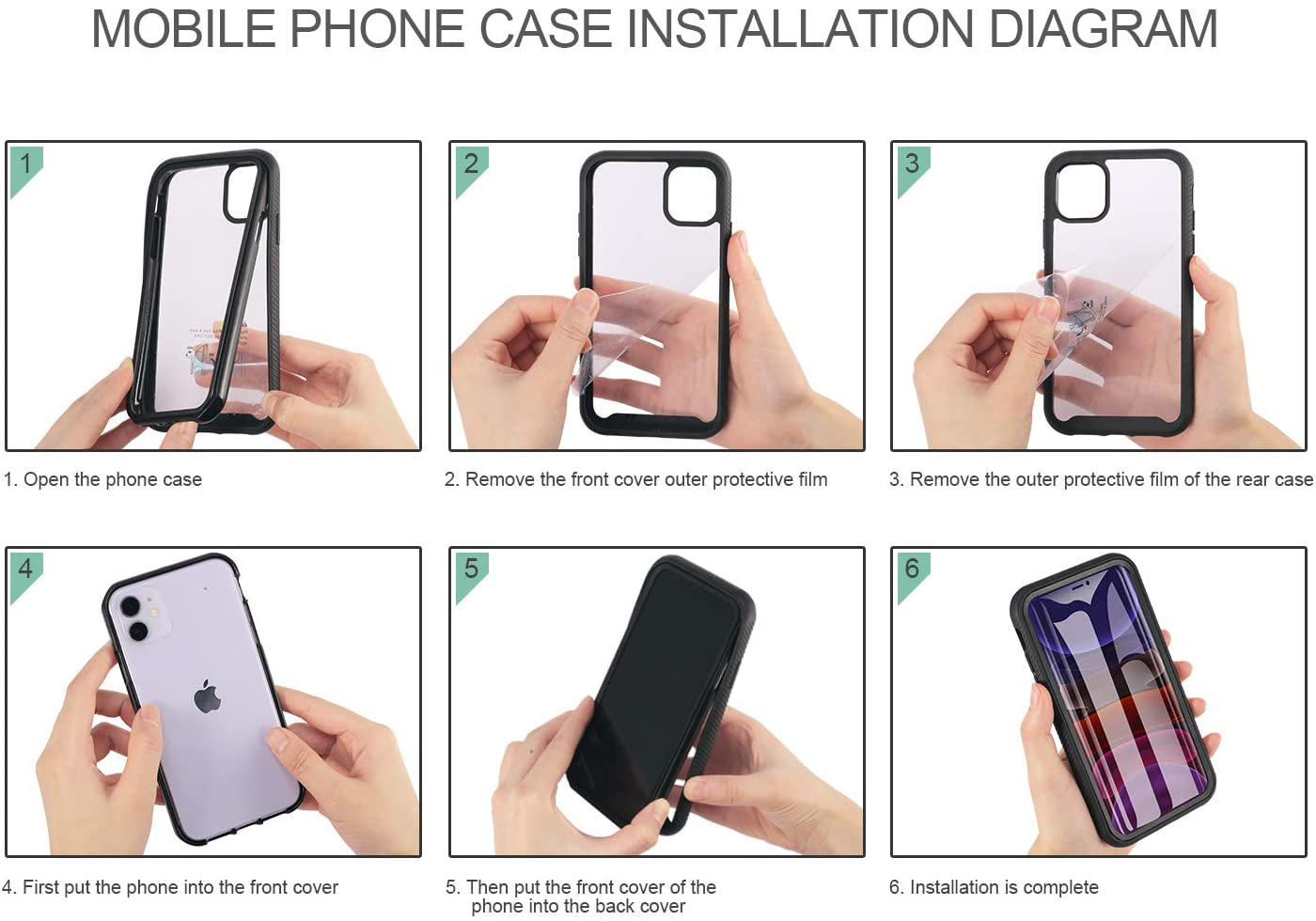 MOBILE PHONE CASE INSTALLATION DIAGRAM

1

1. Open the phone case

2

2. Remove the front cover outer protective film

3

3. Remove the outer protective film of the rear case

4

4. First put the phone into the front cover

5

5. Then put the front cover of the phone into the back cover

6

6. Installation is complete