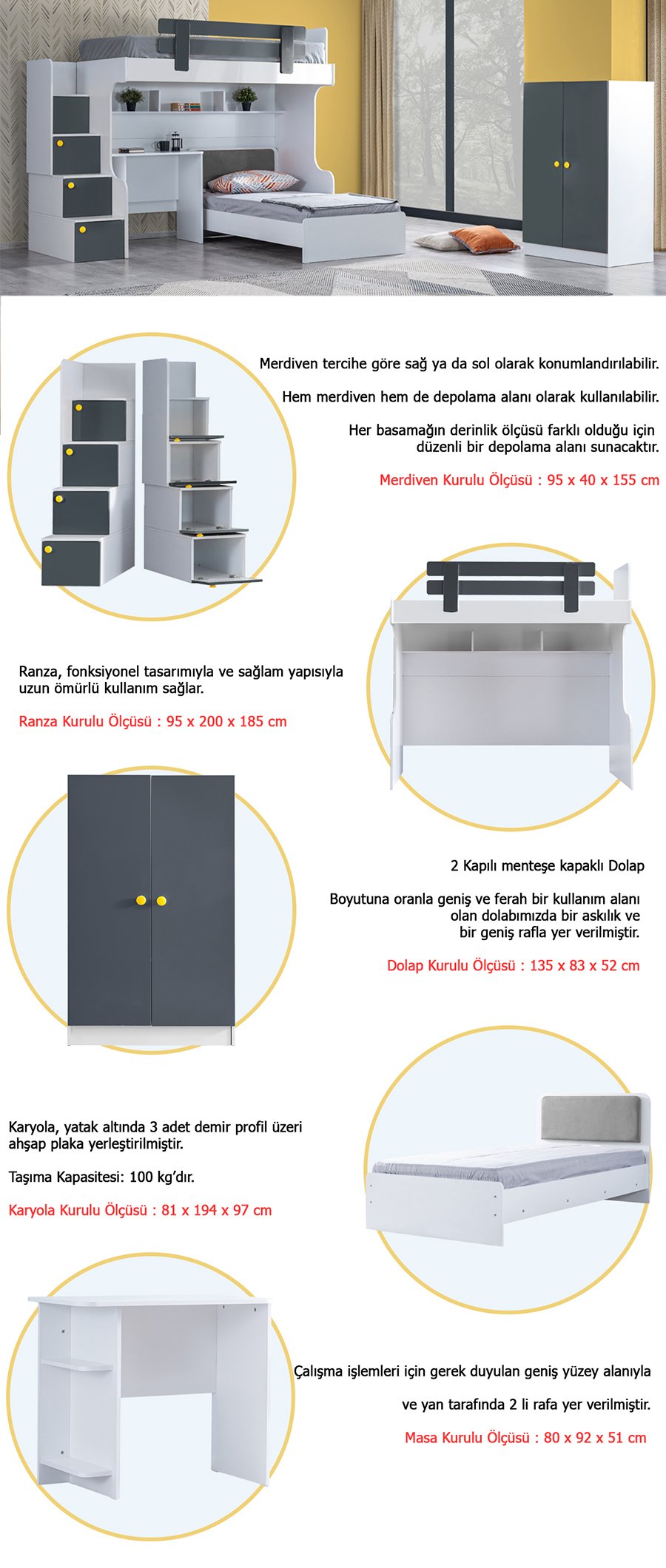 Merdiven tercihe göre sağ ya da sol olarak konumlandırılabilir.

Hem merdiven hem de depolama alanı olarak kullanılabilir.

Her basamağın derinlik ölçüsü farklı olduğu için düzenli bir depolama alanı sunacaktır.

Merdiven Kurulu Ölçüsü : 95 x 40 x 155 cm

Ranza, fonksiyonel tasarımıyla ve sağlam yapısıyla uzun ömürlü kullanım sağlar.

Ranza Kurulu Ölçüsü : 95 x 200 x 185 cm

2 Kapılı menteşe kapaklı Dolap

Boyutuna oranla geniş ve ferah bir kullanım alanı olan dolabımızda bir askılık ve bir geniş rafla yer verilmiştir.

Dolap Kurulu Ölçüsü : 135 x 83 x 52 cm

Karyola, yatak altında 3 adet demir profil üzeri ahşap plaka yerleştirilmiştir.

Taşıma Kapasitesi: 100 kg'dır.

Karyola Kurulu Ölçüsü : 81 x 194 x 97 cm

Çalışma işlemleri için gerek duyulan geniş yüzey alanıyla

ve yan tarafında 2 li rafa yer verilmiştir.

Masa Kurulu Ölçüsü : 80 x 92 x 51 cm