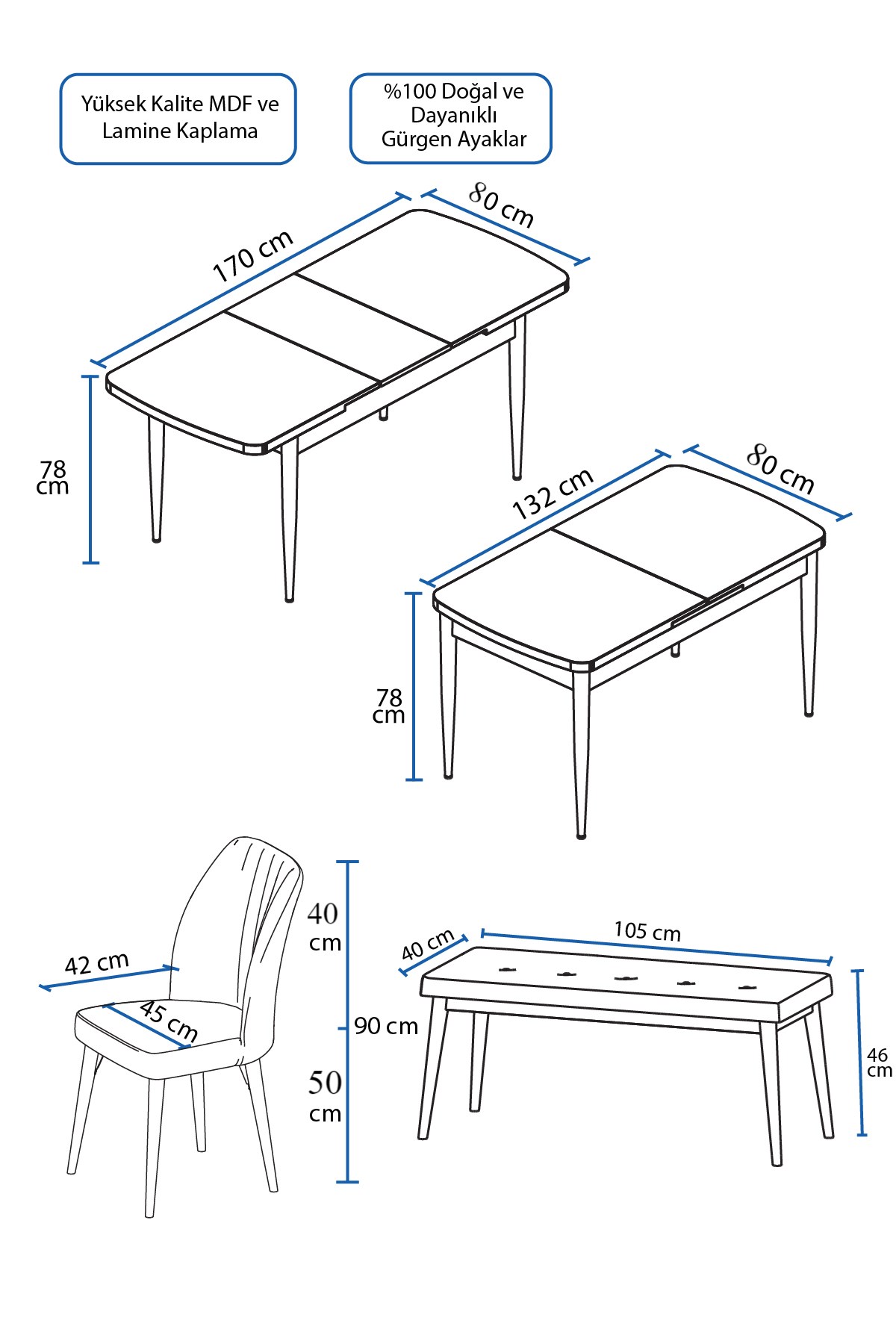 Yüksek Kalite MDF ve Lamine Kaplama

%100 Doğal ve Dayanıklı Gürgen Ayaklar

170 cm

80 cm

78 cm

132 cm

80 cm

78 cm

42 cm

45 cm

40 cm

90 cm

50 cm

40 cm

105 cm

46 cm