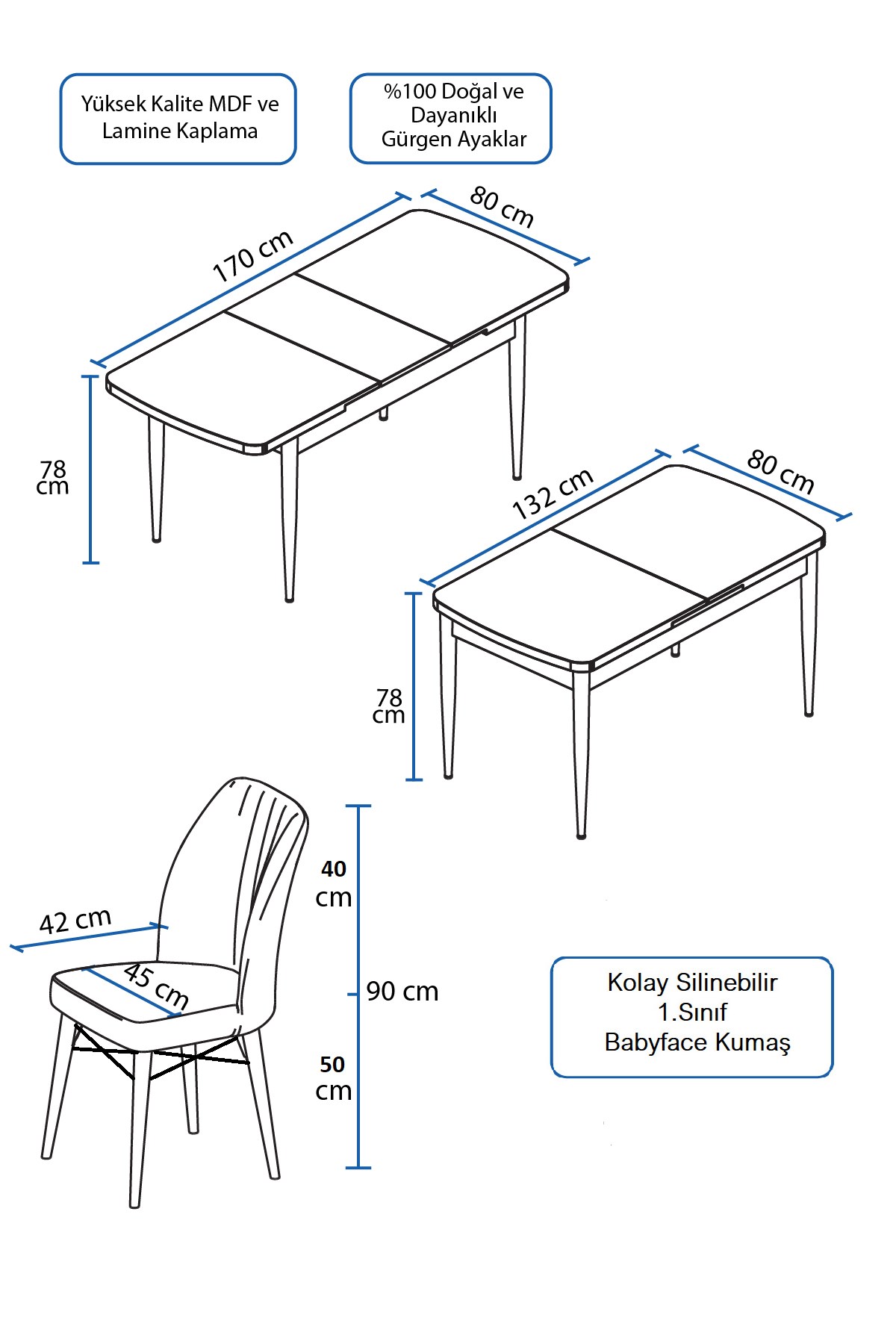 Yüksek Kalite MDF ve Lamine Kaplama

%100 Doğal ve Dayanıklı Gürgen Ayaklar

170 cm

80 cm

78 cm

132 cm

80 cm

78 cm

42 cm

45 cm

40 cm

90 cm

50 cm

Kolay Silinebilir
1.Sınıf
Babyface Kumaş