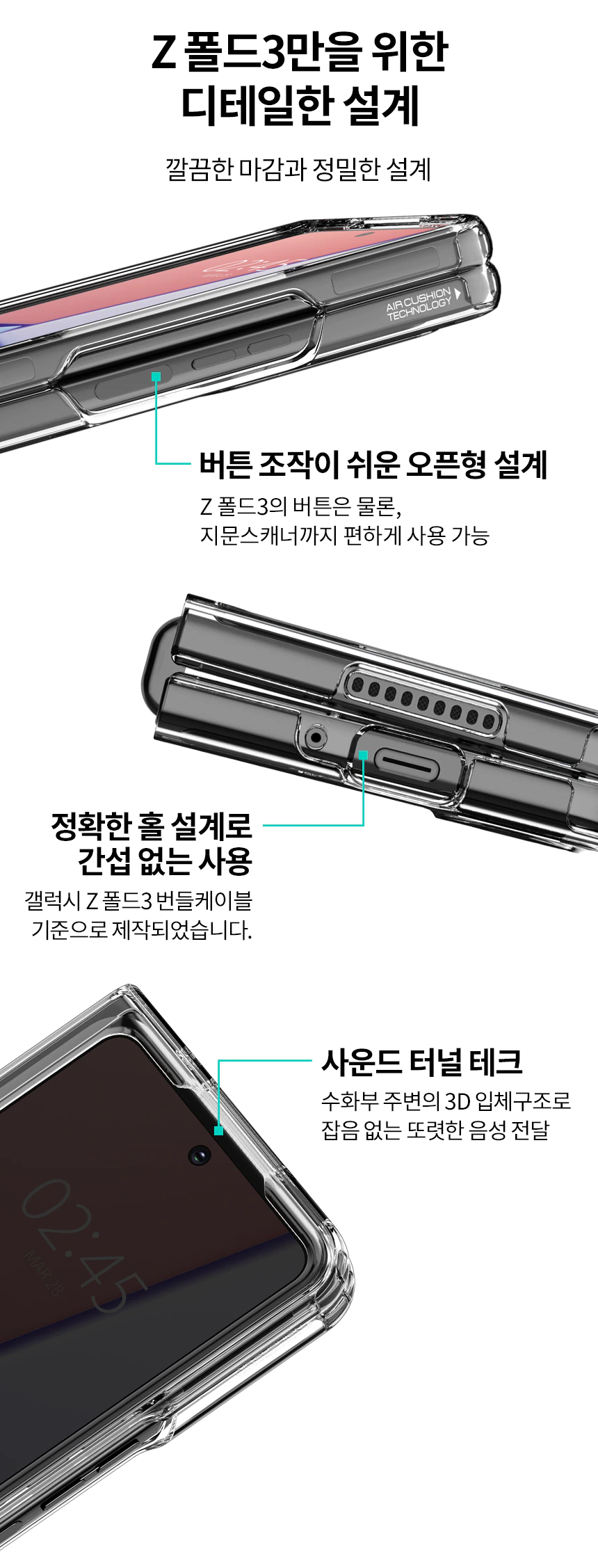 Z 폴드3만을 위한
디테일한 설계

깔끔한 마감과 정밀한 설계

AIR CUSHION TECHNOLOGY

버튼 조작이 쉬운 오픈형 설계

Z 폴드3의 버튼은 물론,
지문스캐너까지 편하게 사용 가능

정확한 홀 설계로
간섭 없는 사용

갤럭시 Z 폴드3 번들케이블
기준으로 제작되었습니다.

사운드 터널 테크

수화부 주변의 3D 입체구조로
잡음 없는 또렷한 음성 전달

02:45
MAR 28