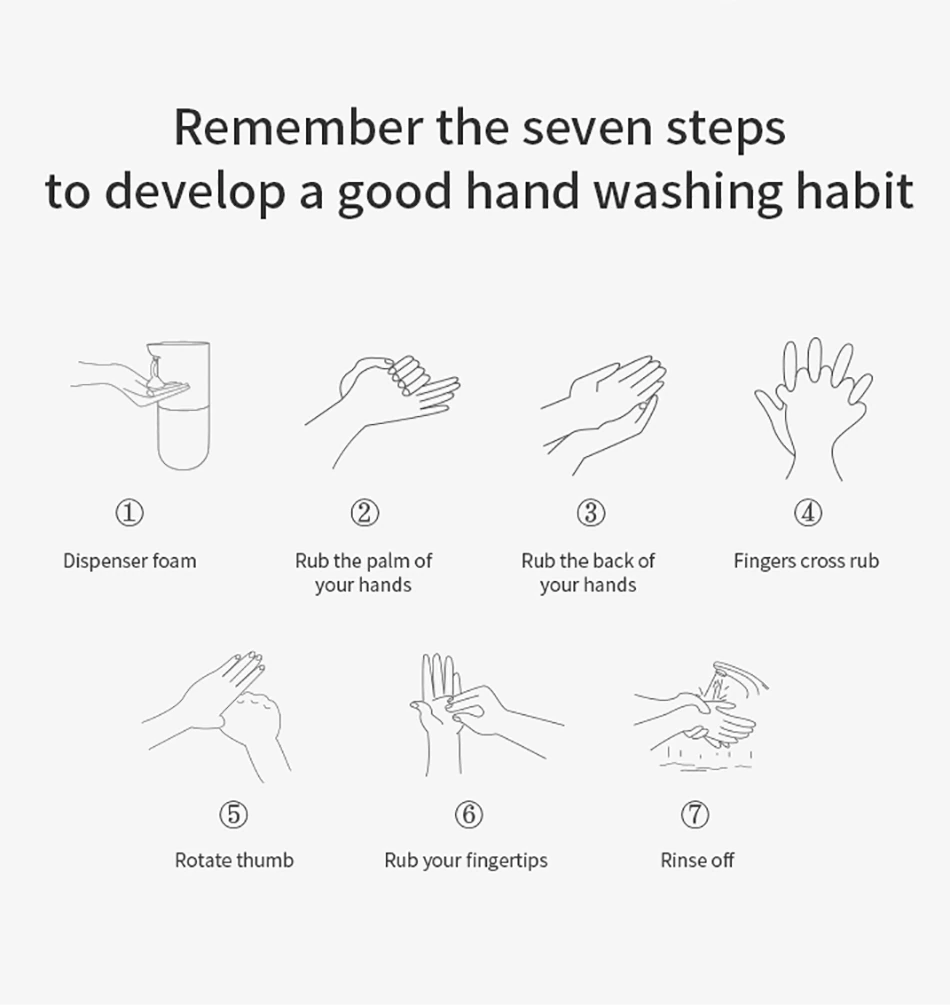 Remember the seven steps
to develop a good hand washing habit

①
Dispenser foam

②
Rub the palm of your hands

③
Rub the back of your hands

④
Fingers cross rub

⑤
Rotate thumb

⑥
Rub your fingertips

⑦
Rinse off