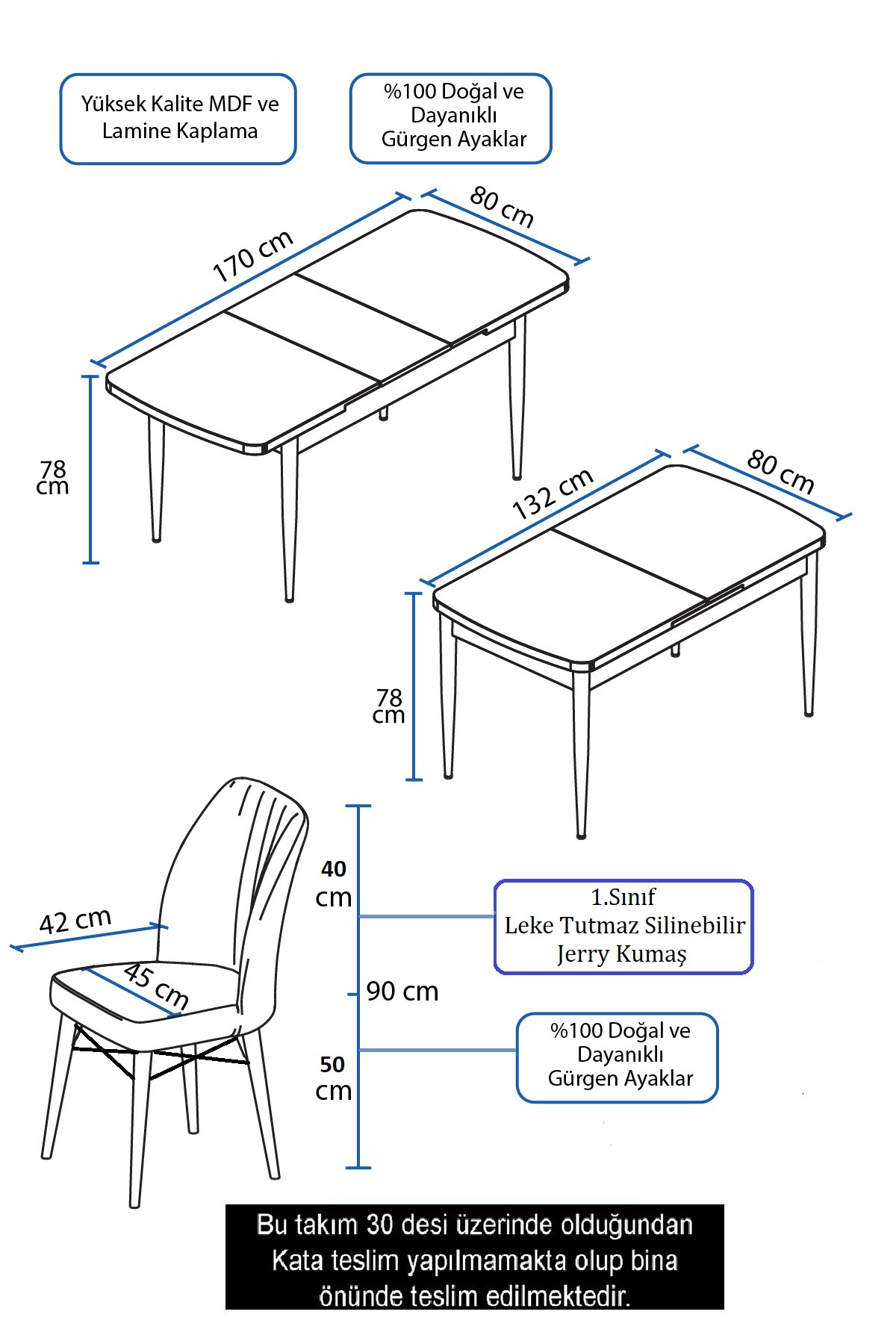 Yüksek Kalite MDF ve Lamine Kaplama

%100 Doğal ve Dayanıklı Gürgen Ayaklar

170 cm

80 cm

78 cm

132 cm

80 cm

78 cm

42 cm

45 cm

40 cm

90 cm

50 cm

1.Sınıf
Leke Tutmaz Silinebilir
Jerry Kumaş

%100 Doğal ve Dayanıklı Gürgen Ayaklar

Bu takım 30 desi üzerinde olduğundan Kata teslim yapılmamakta olup bina önünde teslim edilmektedir.