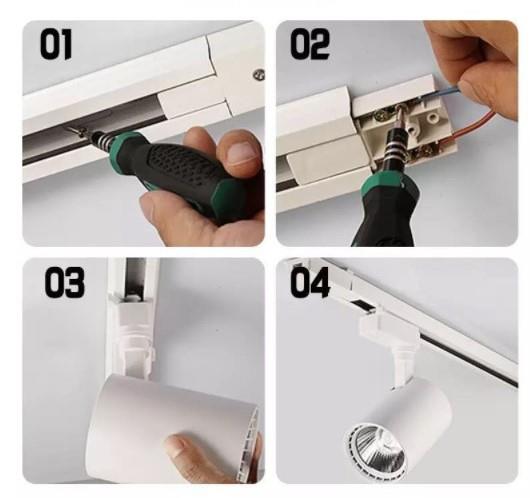 01

02

03

04