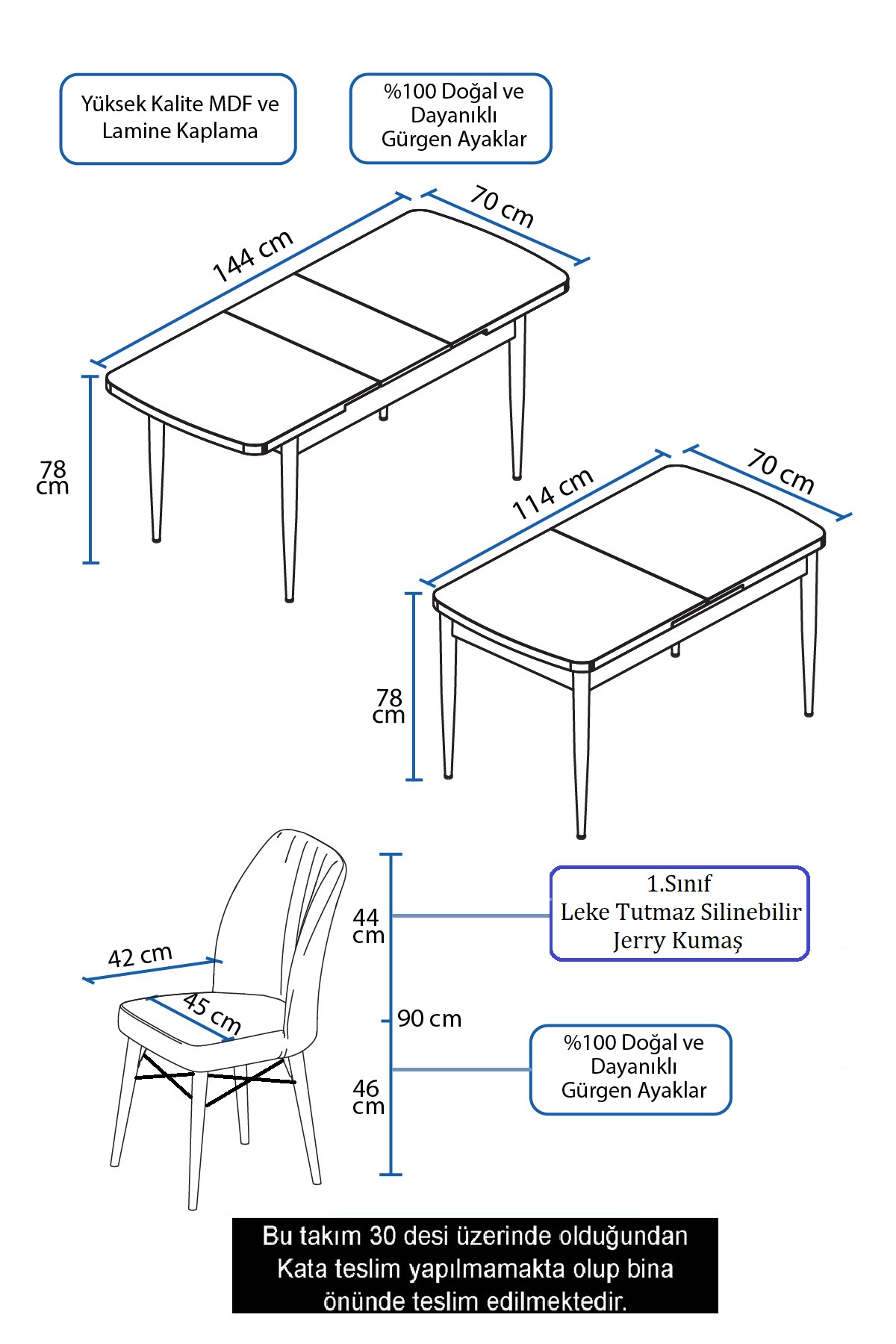 Yüksek Kalite MDF ve Lamine Kaplama

%100 Doğal ve Dayanıklı Gürgen Ayaklar

144 cm

70 cm

78 cm

114 cm

70 cm

78 cm

42 cm

45 cm

44 cm

90 cm

46 cm

1.Sınıf Leke Tutmaz Silinebilir Jerry Kumaş

%100 Doğal ve Dayanıklı Gürgen Ayaklar

Bu takım 30 desi üzerinde olduğundan Kata teslim yapılmamakta olup bina önünde teslim edilmektedir.