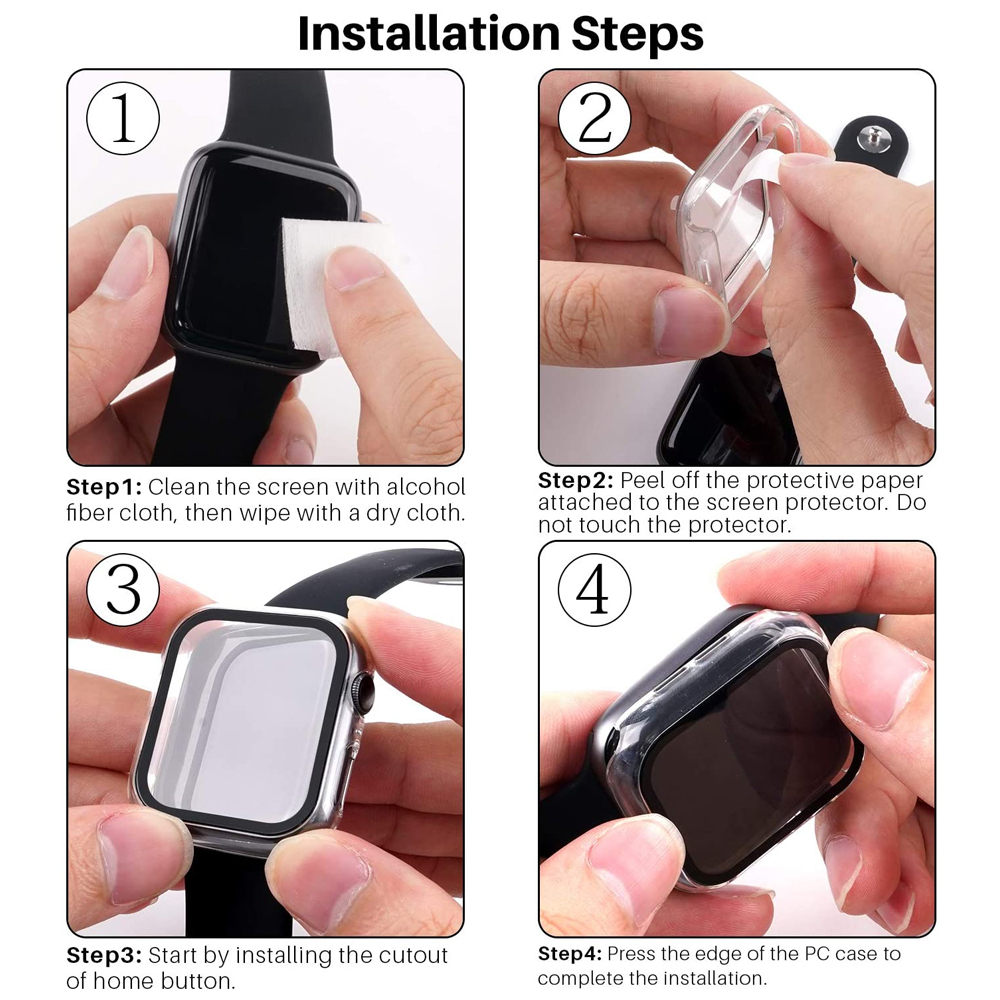 Installation Steps

1

Step1: Clean the screen with alcohol fiber cloth, then wipe with a dry cloth.

2

Step2: Peel off the protective paper attached to the screen protector. Do not touch the protector.

3

Step3: Start by installing the cutout of home button.

4

Step4: Press the edge of the PC case to complete the installation.