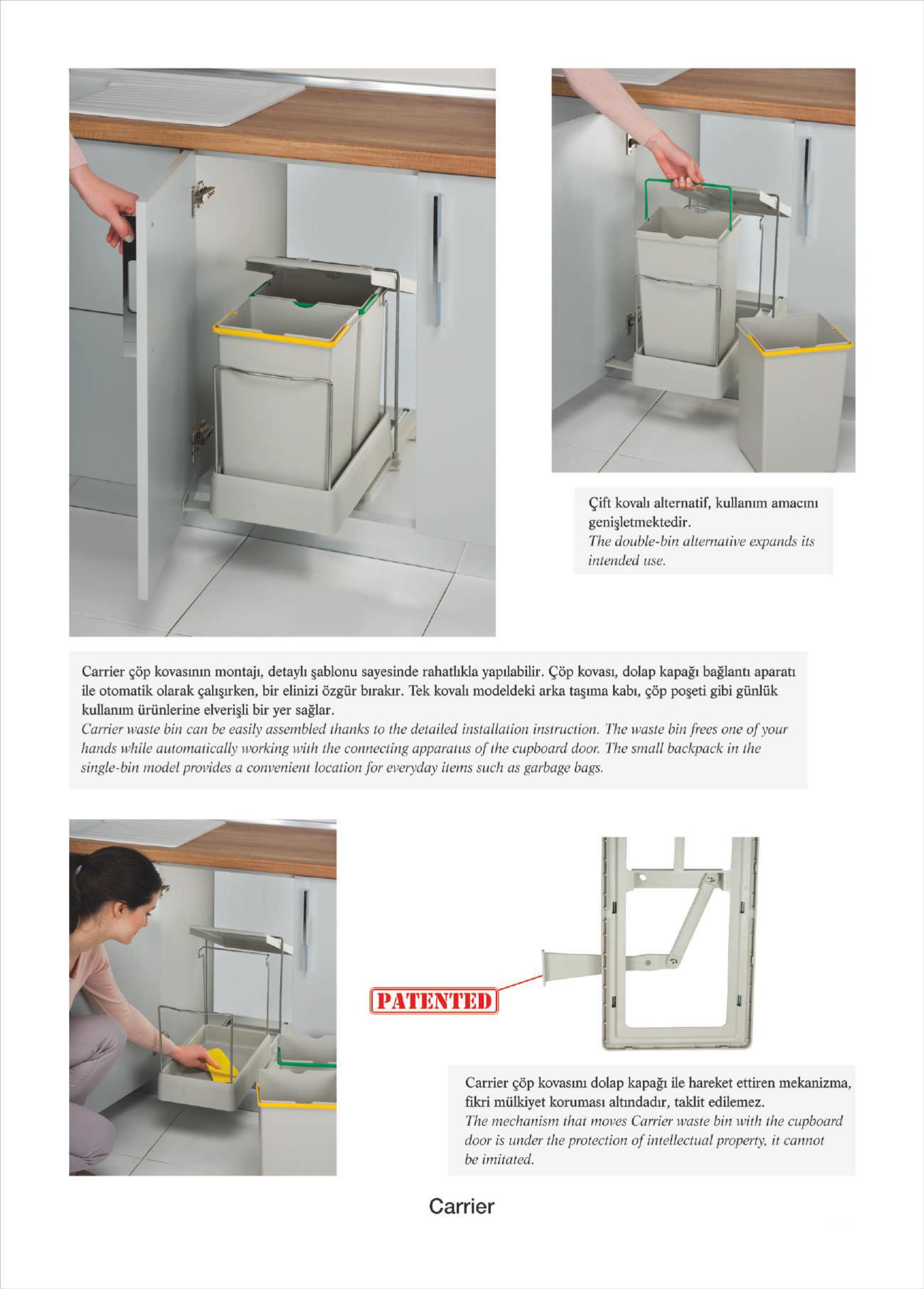 Çift kovalı alternatif, kullanım amacını genişletmektedir.
The double-bin alternative expands its intended use.

Carrier çöp kovasının montajı, detaylı şablonu sayesinde rahatlıkla yapılabilir. Çöp kovası, dolap kapağı bağlantı aparatı ile otomatik olarak çalışırken, bir elinizi özgür bırakır. Tek kovalı modeldeki arka taşıma kabı, çöp poşeti gibi günlük kullanım ürünlerine elverişli bir yer sağlar.
Carrier waste bin can be easily assembled thanks to the detailed installation instruction. The waste bin frees one of your hands while automatically working with the connecting apparatus of the cupboard door. The small backpack in the single-bin model provides a convenient location for everyday items such as garbage bags.

PATENTED

Carrier çöp kovasını dolap kapağı ile hareket ettiren mekanizma, fikri mülkiyet koruması altındadır, taklit edilemez.
The mechanism that moves Carrier waste bin with the cupboard door is under the protection of intellectual property, it cannot be imitated.

Carrier