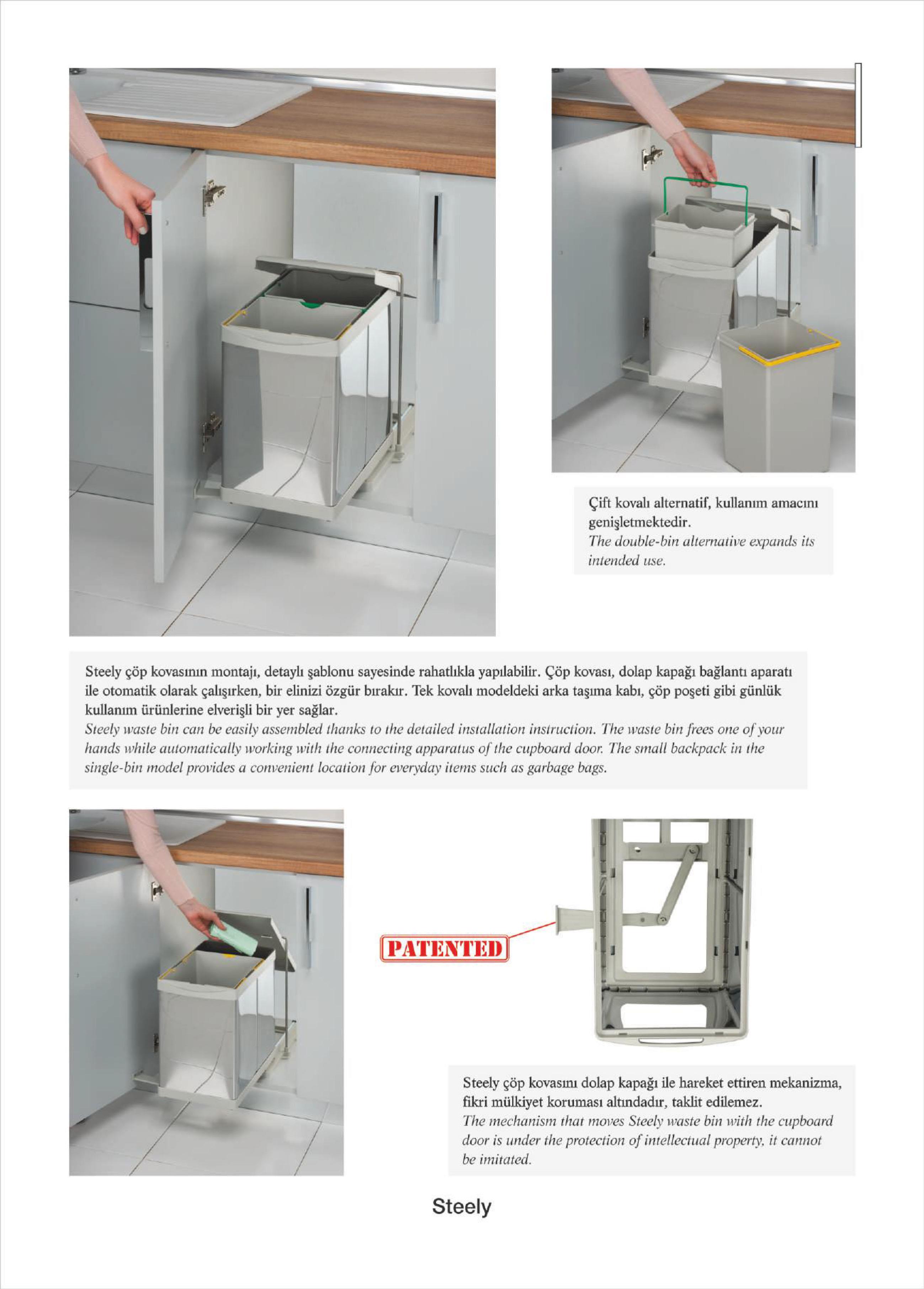 Çift kovalı alternatif, kullanım amacını genişletmektedir.
The double-bin alternative expands its intended use.

Steely çöp kovasının montajı, detaylı şablonu sayesinde rahatlıkla yapılabilir. Çöp kovası, dolap kapağı bağlantı aparatı ile otomatik olarak çalışırken, bir elinizi özgür bırakır. Tek kovalı modeldeki arka taşıma kabı, çöp poşeti gibi günlük kullanım ürünlerine elverişli bir yer sağlar.
Steely waste bin can be easily assembled thanks to the detailed installation instruction. The waste bin frees one of your hands while automatically working with the connecting apparatus of the cupboard door. The small backpack in the single-bin model provides a convenient location for everyday items such as garbage bags.

PATENTED

Steely çöp kovasını dolap kapağı ile hareket ettiren mekanizma, fikri mülkiyet koruması altındadır, taklit edilemez.
The mechanism that moves Steely waste bin with the cupboard door is under the protection of intellectual property, it cannot be imitated.

Steely