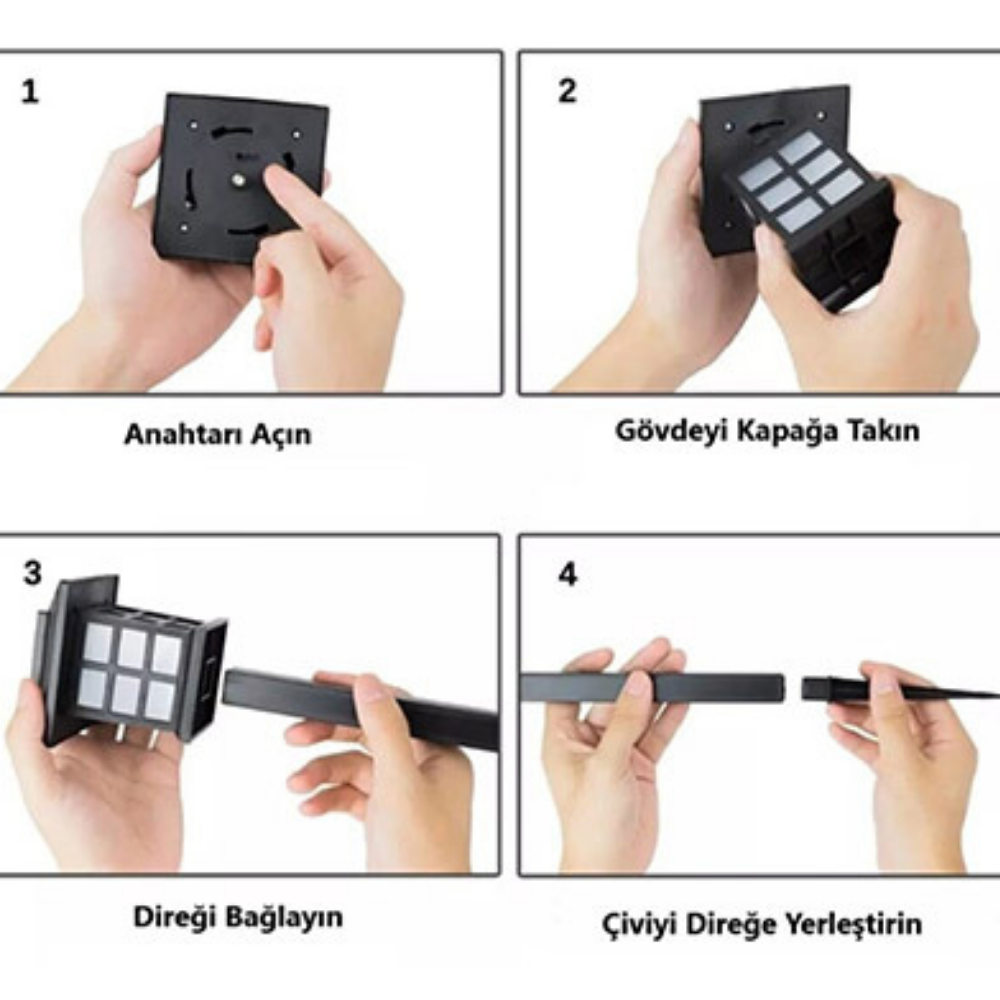 1

Anahtarı Açın

2

Gövdeyi Kapağa Takın

3

Direği Bağlayın

4

Çiviyi Direğe Yerleştirin