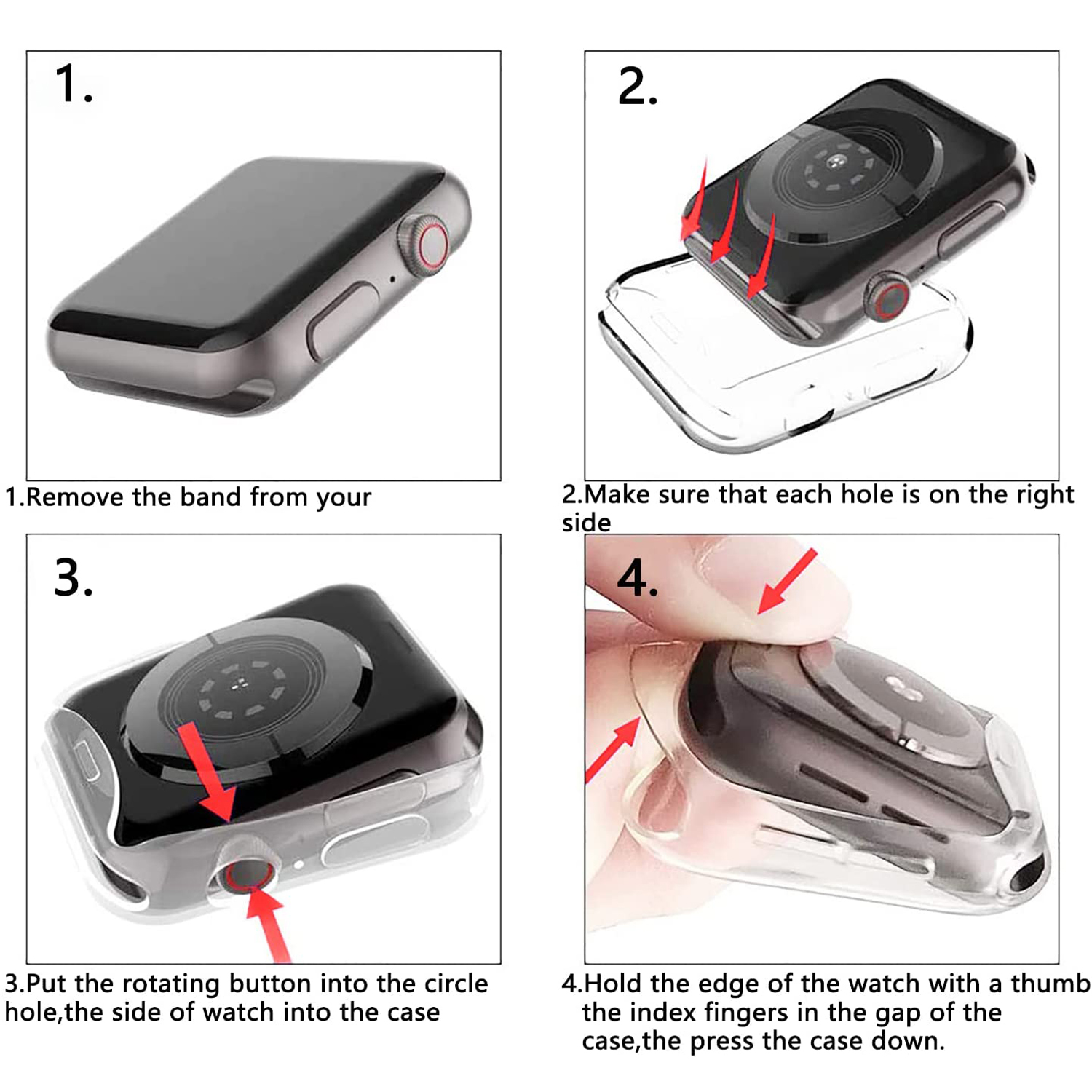 1.

1.Remove the band from your

2.

2.Make sure that each hole is on the right side

3.

3.Put the rotating button into the circle hole,the side of watch into the case

4.

4.Hold the edge of the watch with a thumb the index fingers in the gap of the case,the press the case down.