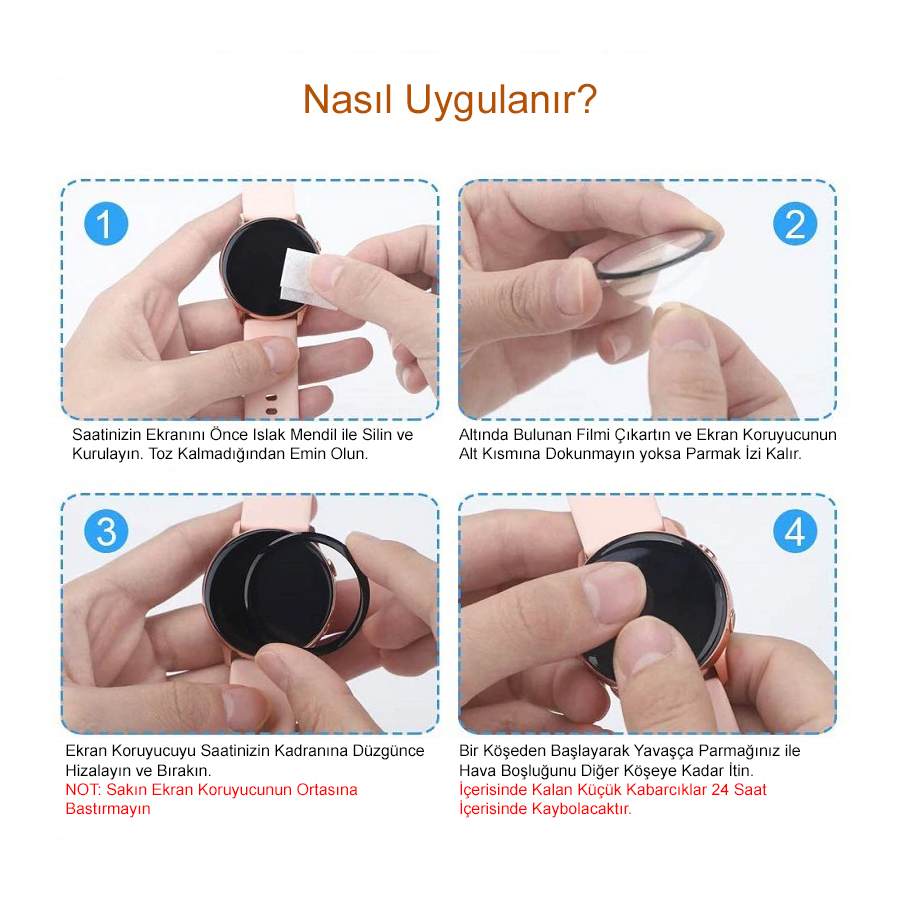 Nasıl Uygulanır?

1

Saatinizin Ekranını Önce Islak Mendil ile Silin ve Kurulayın. Toz Kalmadığından Emin Olun.

2

Altında Bulunan Filmi Çıkartın ve Ekran Koruyucunun Alt Kısmına Dokunmayın yoksa Parmak İzi Kalır.

3

Ekran Koruyucuyu Saatinizin Kadranına Düzgünce Hizalayın ve Bırakın.
NOT: Sakın Ekran Koruyucunun Ortasına Bastırmayın

4

Bir Köşeden Başlayarak Yavaşça Parmağınız ile Hava Boşluğunu Diğer Köşeye Kadar İtin.
İçerisinde Kalan Küçük Kabarcıklar 24 Saat İçerisinde Kaybolacaktır.