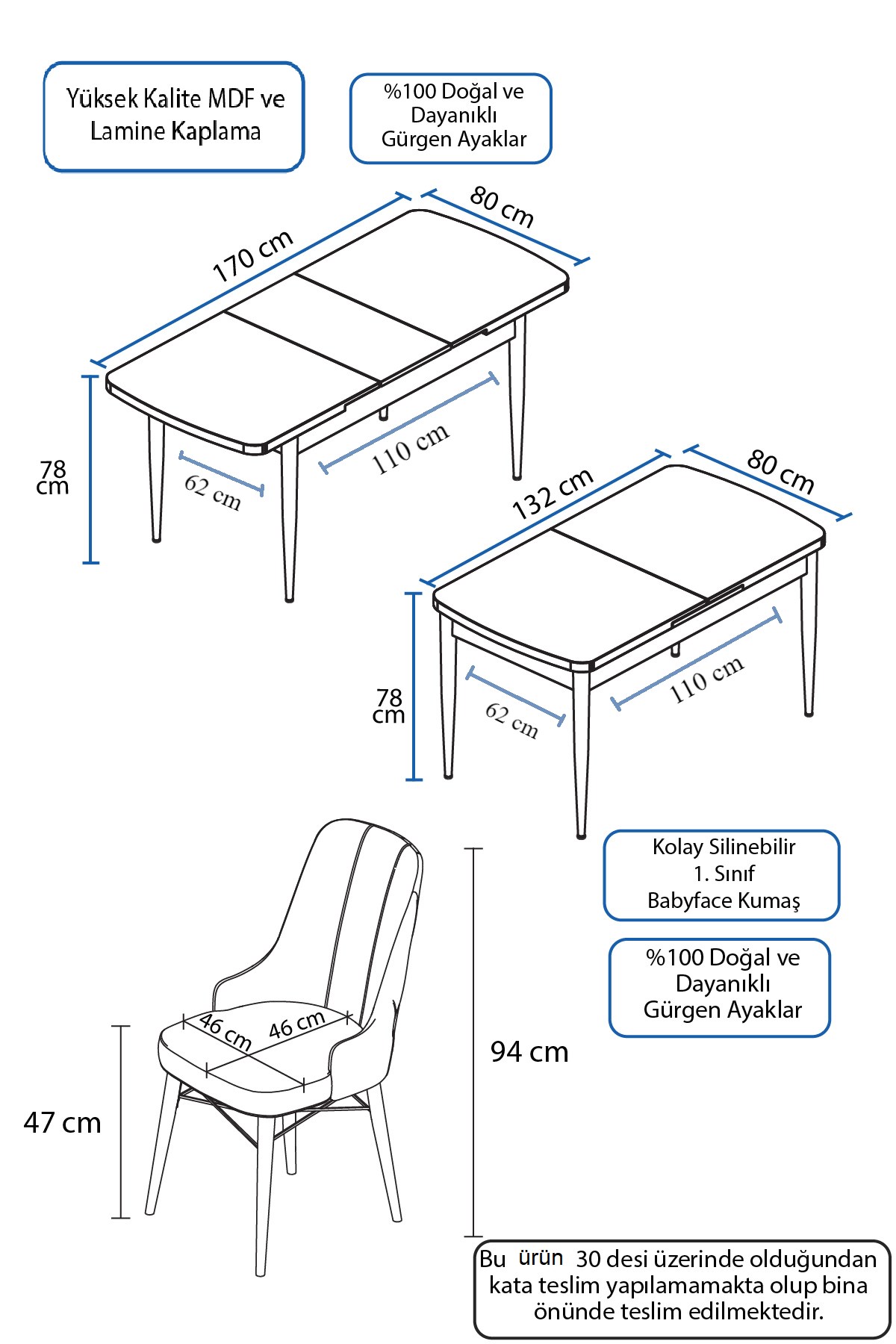 Yüksek Kalite MDF ve Lamine Kaplama

%100 Doğal ve Dayanıklı Gürgen Ayaklar

170 cm

80 cm

78 cm

62 cm

110 cm

132 cm

80 cm

78 cm

62 cm

110 cm

Kolay Silinebilir 1. Sınıf Babyface Kumaş

%100 Doğal ve Dayanıklı Gürgen Ayaklar

46 cm

46 cm

47 cm

94 cm

Bu ürün 30 desi üzerinde olduğundan kata teslim yapılamamakta olup bina önünde teslim edilmektedir.