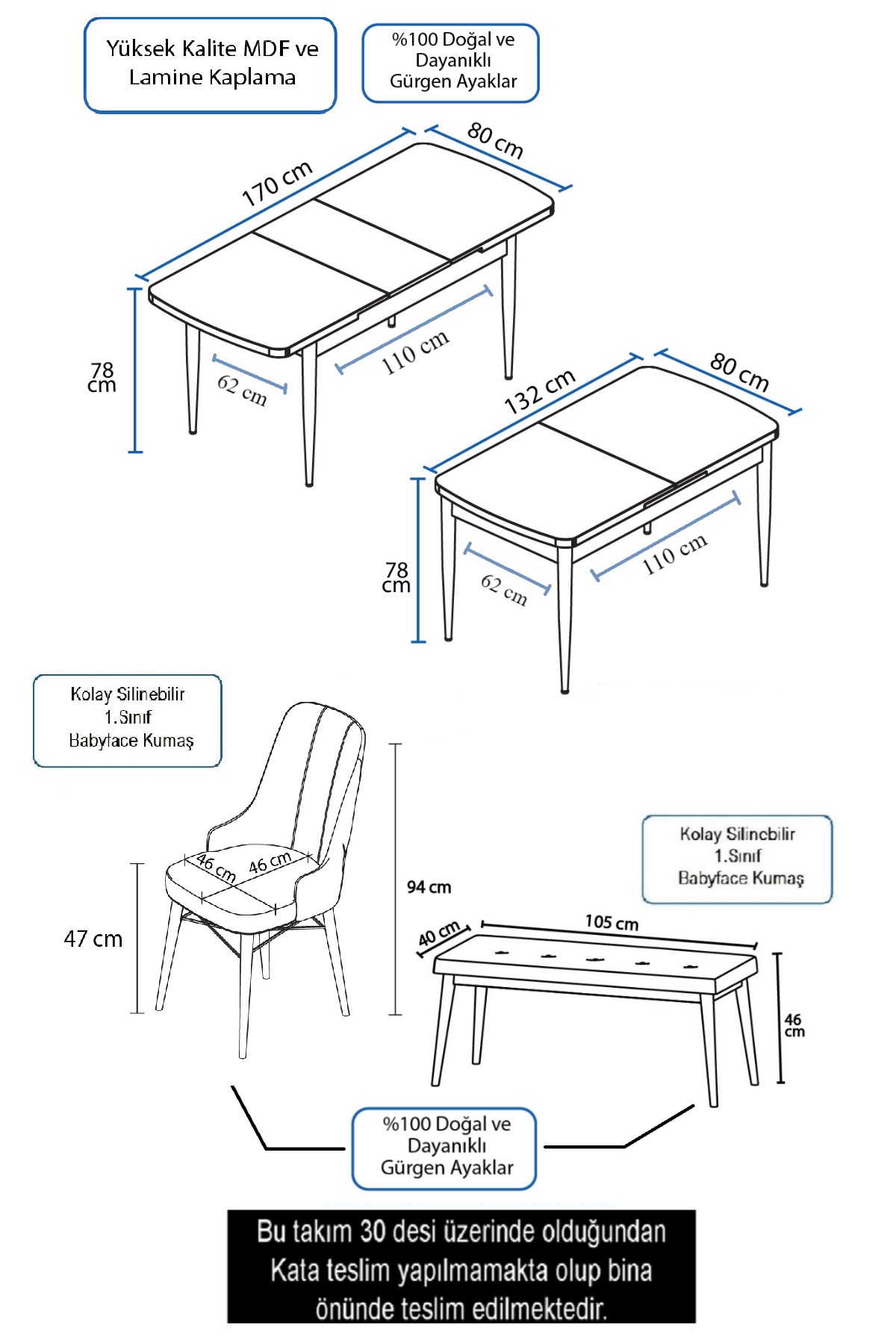 Yüksek Kalite MDF ve Lamine Kaplama

%100 Doğal ve Dayanıklı Gürgen Ayaklar

170 cm

80 cm

78 cm

62 cm

110 cm

132 cm

80 cm

78 cm

62 cm

110 cm

Kolay Silinebilir 1.Sınıf Babyface Kumaş

46 cm

46 cm

47 cm

94 cm

Kolay Silinebilir 1.Sınıf Babyface Kumaş

40 cm

105 cm

46 cm

%100 Doğal ve Dayanıklı Gürgen Ayaklar

Bu takım 30 desi üzerinde olduğundan Kata teslim yapılmamakta olup bina önünde teslim edilmektedir.