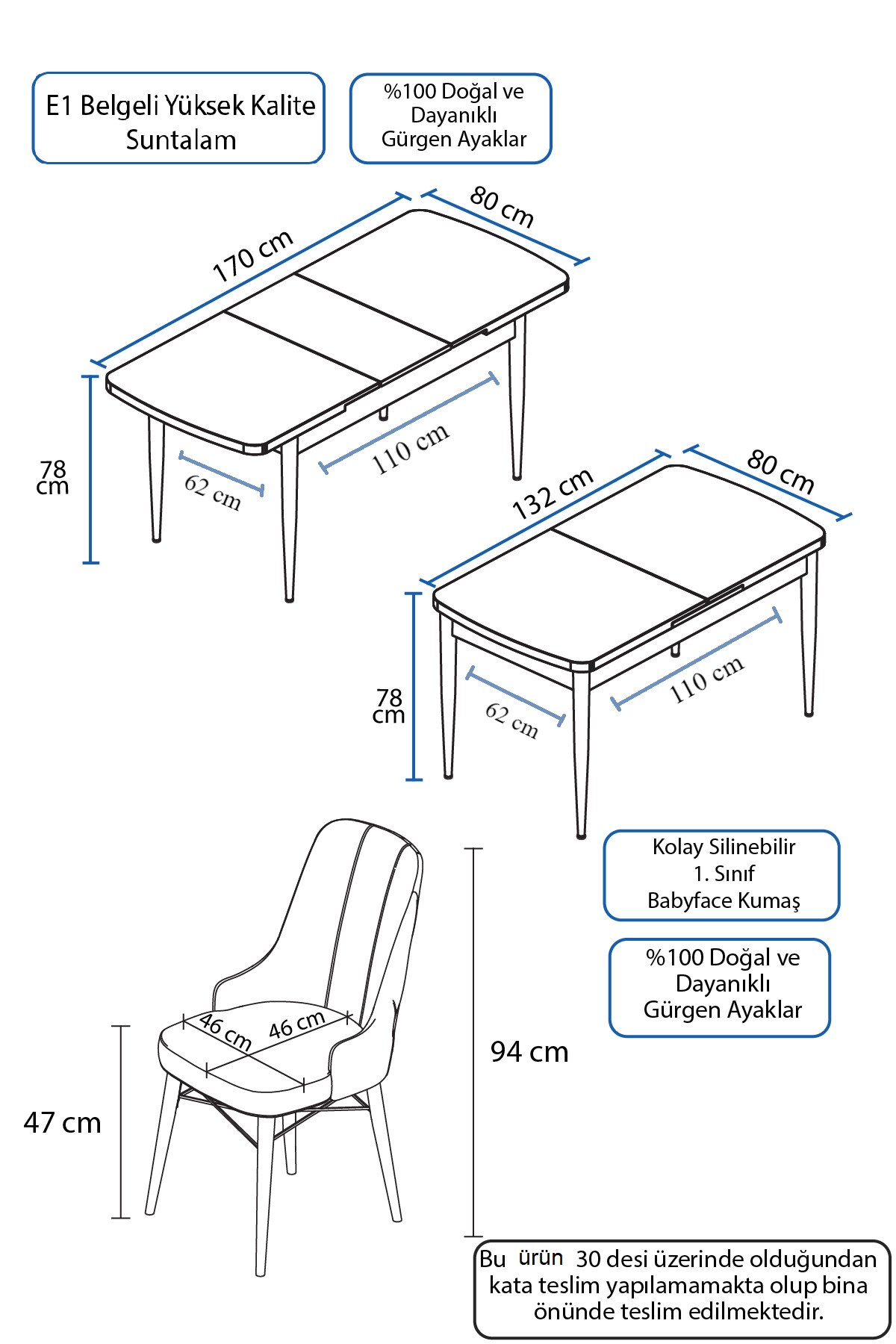 E1 Belgeli Yüksek Kalite Suntalam

%100 Doğal ve Dayanıklı Gürgen Ayaklar

170 cm

80 cm

78 cm

62 cm

110 cm

132 cm

80 cm

78 cm

62 cm

110 cm

Kolay Silinebilir 1. Sınıf Babyface Kumaş

%100 Doğal ve Dayanıklı Gürgen Ayaklar

46 cm

46 cm

94 cm

47 cm

Bu ürün 30 desi üzerinde olduğundan kata teslim yapılamamakta olup bina önünde teslim edilmektedir.