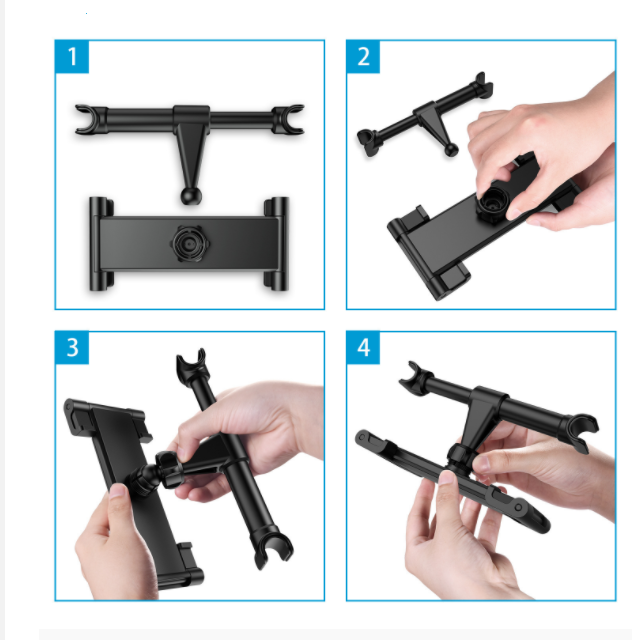 1

2

3

4