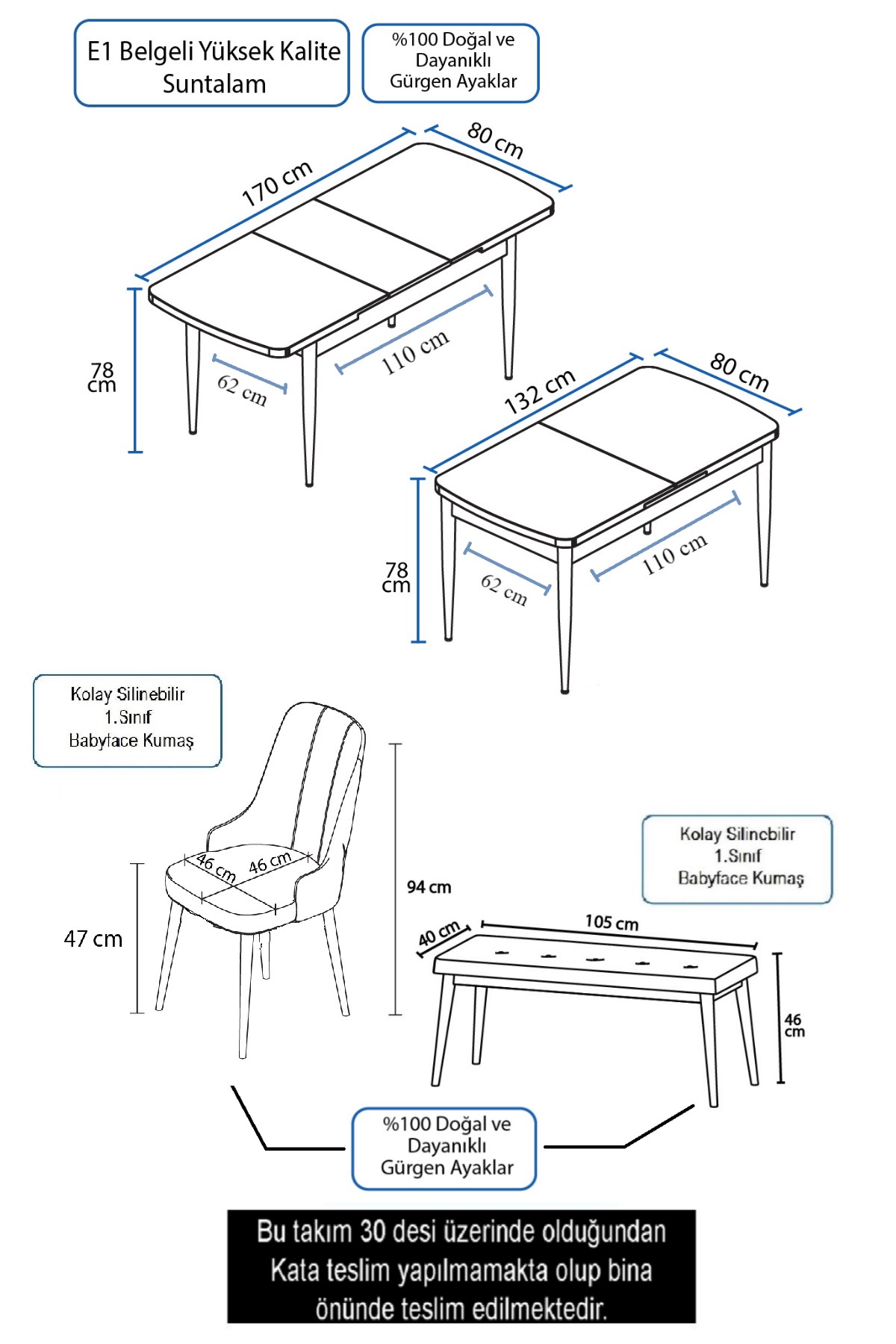 E1 Belgeli Yüksek Kalite Suntalam

%100 Doğal ve Dayanıklı Gürgen Ayaklar

170 cm

80 cm

78 cm

62 cm

110 cm

132 cm

80 cm

78 cm

62 cm

110 cm

Kolay Silinebilir 1.Sınıf Babyface Kumaş

46 cm

46 cm

47 cm

94 cm

Kolay Silinebilir 1.Sınıf Babyface Kumaş

40 cm

105 cm

46 cm

%100 Doğal ve Dayanıklı Gürgen Ayaklar

Bu takım 30 desi üzerinde olduğundan Kata teslim yapılmamakta olup bina önünde teslim edilmektedir.