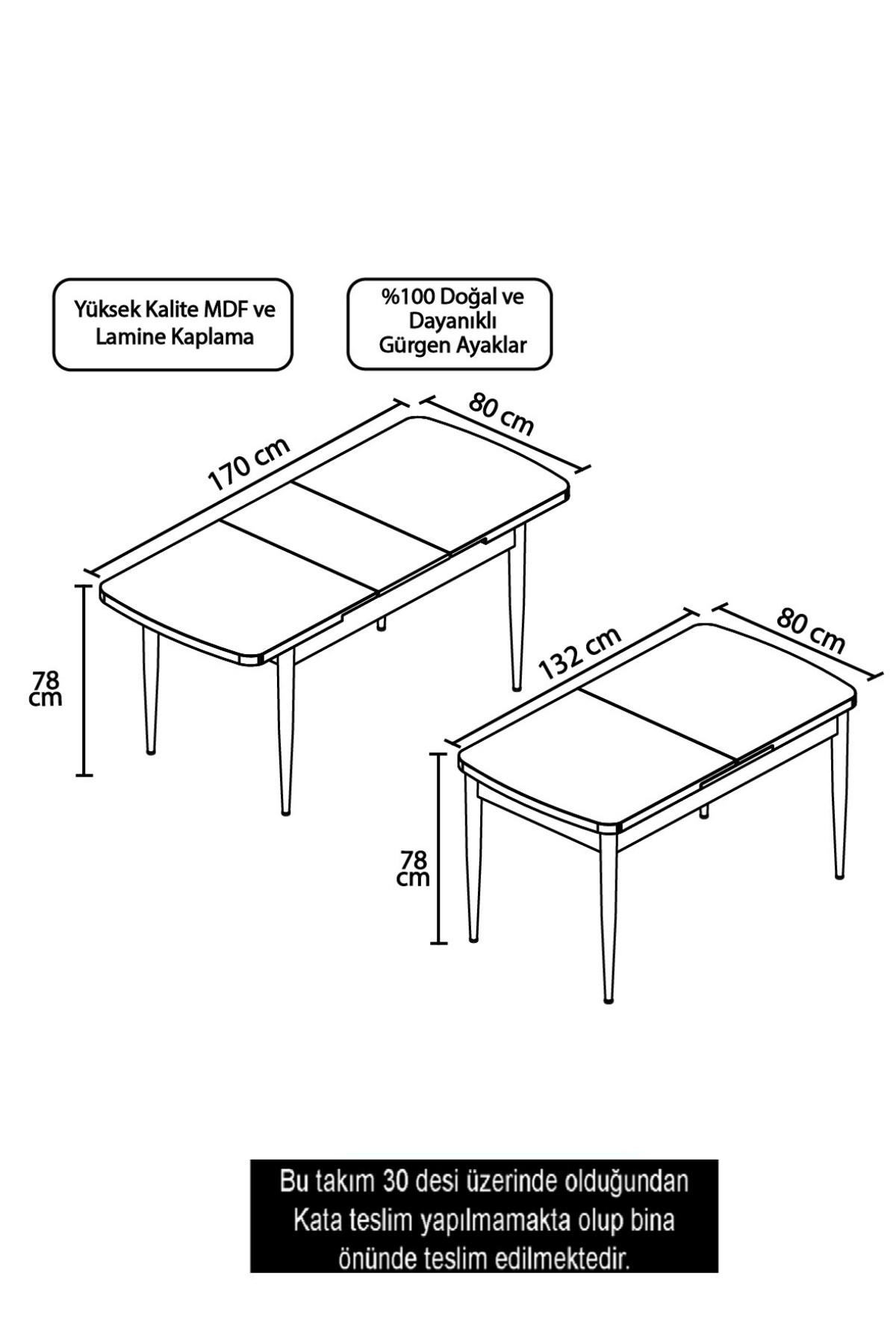 Yüksek Kalite MDF ve Lamine Kaplama

%100 Doğal ve Dayanıklı Gürgen Ayaklar

170 cm

80 cm

78 cm

132 cm

80 cm

78 cm

Bu takım 30 desi üzerinde olduğundan Kata teslim yapılmamakta olup bina önünde teslim edilmektedir.