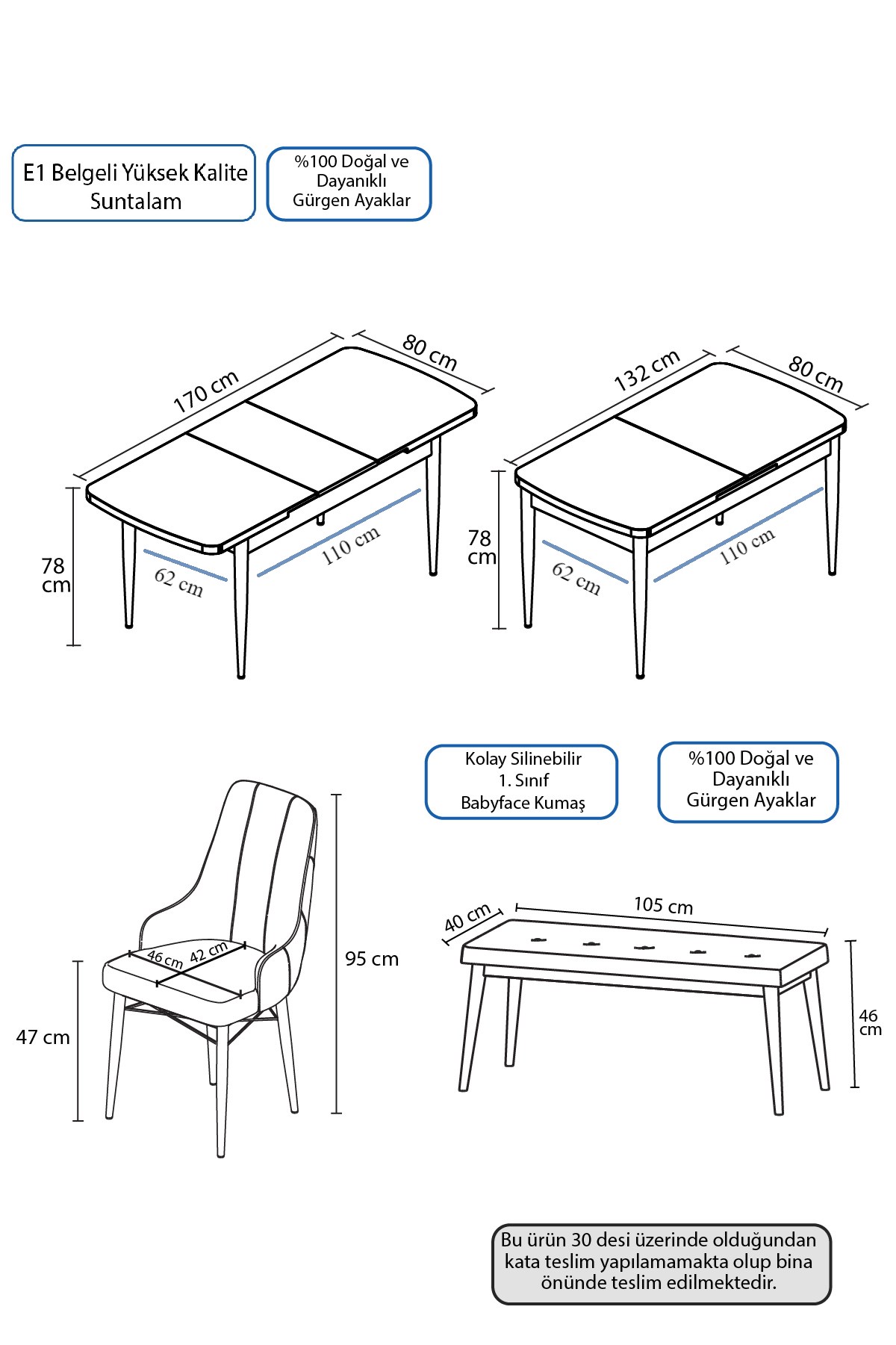 E1 Belgeli Yüksek Kalite Suntalam

%100 Doğal ve Dayanıklı Gürgen Ayaklar

170 cm
80 cm
78 cm
62 cm
110 cm

132 cm
80 cm
78 cm
62 cm
110 cm

Kolay Silinebilir 1. Sınıf Babyface Kumaş

%100 Doğal ve Dayanıklı Gürgen Ayaklar

46 cm
42 cm
95 cm
47 cm

40 cm
105 cm
46 cm

Bu ürün 30 desi üzerinde olduğundan kata teslim yapılamamakta olup bina önünde teslim edilmektedir.