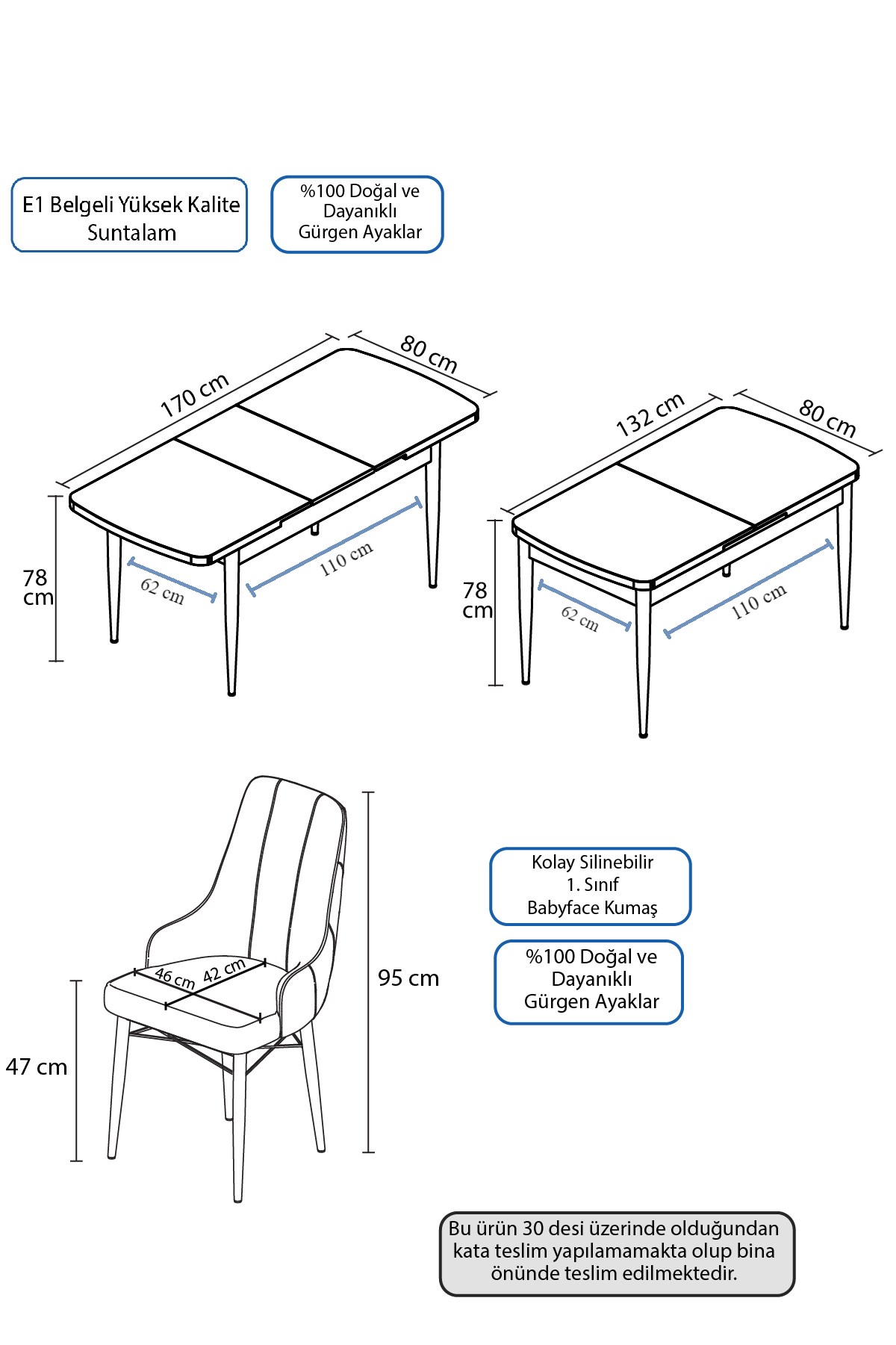 E1 Belgeli Yüksek Kalite Suntalam

%100 Doğal ve Dayanıklı Gürgen Ayaklar

170 cm

80 cm

78 cm

62 cm

110 cm

132 cm

80 cm

78 cm

62 cm

110 cm

46 cm

42 cm

95 cm

47 cm

Kolay Silinebilir 1. Sınıf Babyface Kumaş

%100 Doğal ve Dayanıklı Gürgen Ayaklar

Bu ürün 30 desi üzerinde olduğundan kata teslim yapılamamakta olup bina önünde teslim edilmektedir.