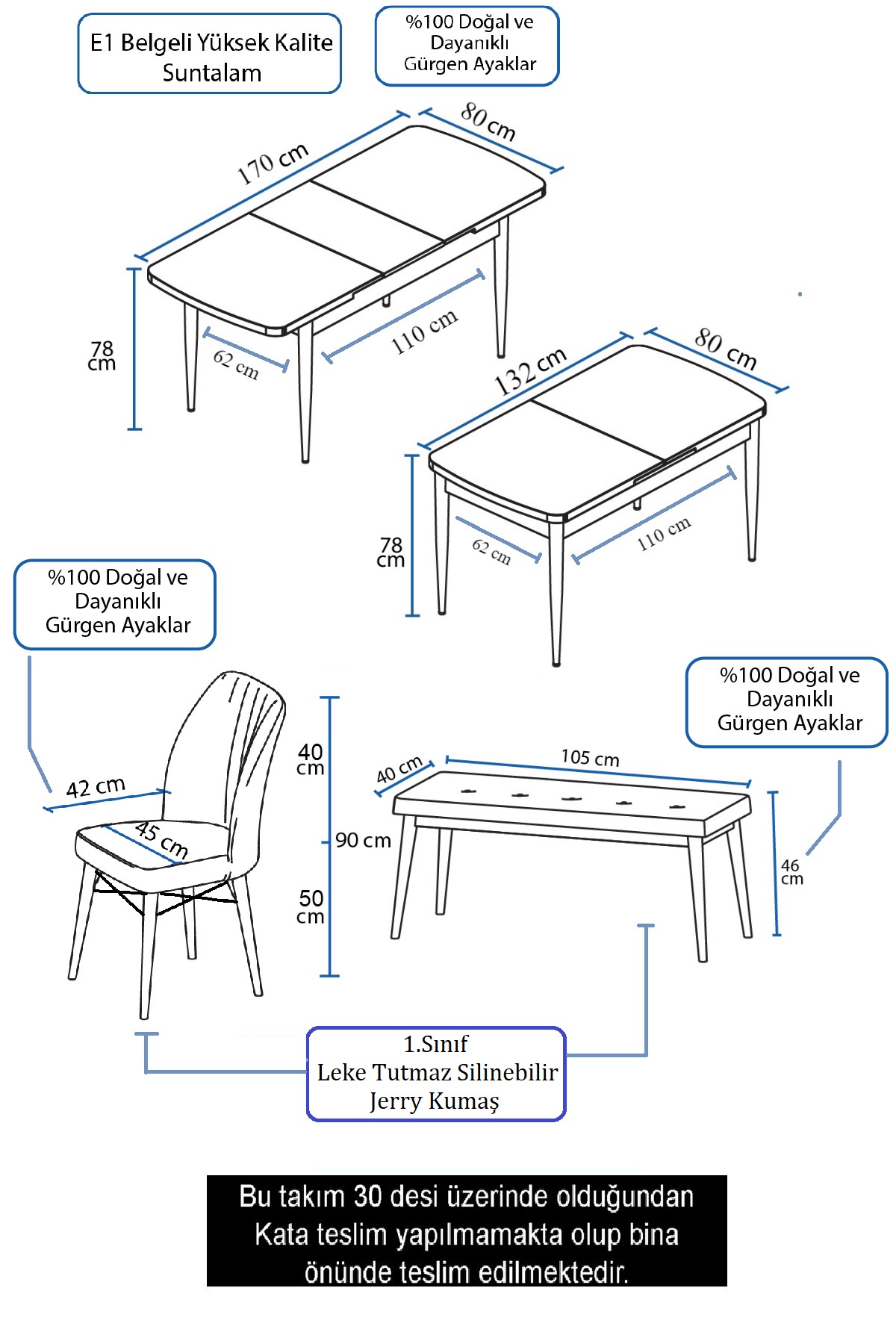 E1 Belgeli Yüksek Kalite Suntalam

%100 Doğal ve Dayanıklı Gürgen Ayaklar

170 cm

80 cm

78 cm

62 cm

110 cm

132 cm

80 cm

78 cm

62 cm

110 cm

%100 Doğal ve Dayanıklı Gürgen Ayaklar

42 cm

45 cm

40 cm

90 cm

50 cm

%100 Doğal ve Dayanıklı Gürgen Ayaklar

40 cm

105 cm

46 cm

1.Sınıf
Leke Tutmaz Silinebilir
Jerry Kumaş

Bu takım 30 desi üzerinde olduğundan Kata teslim yapılmamakta olup bina önünde teslim edilmektedir.