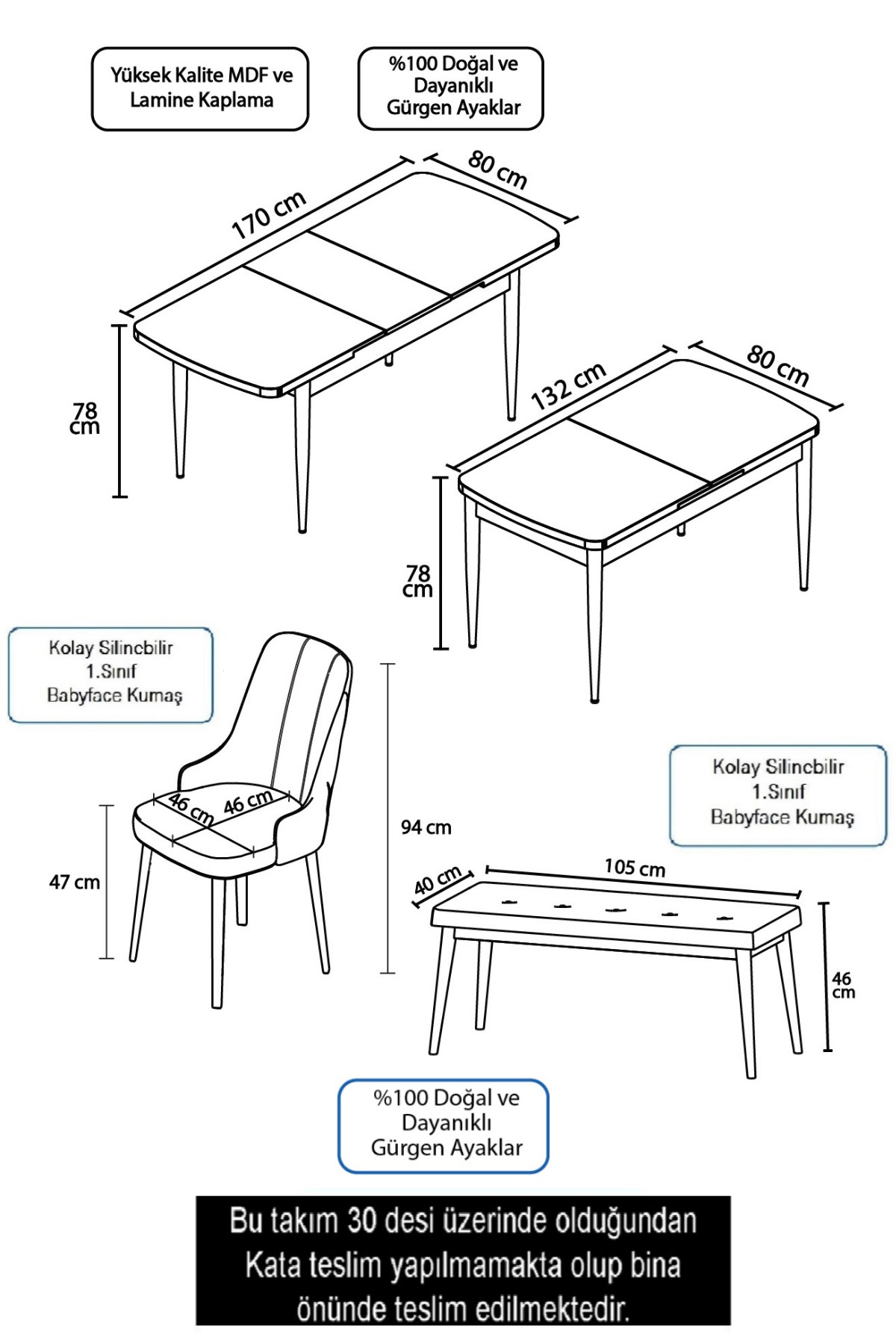 Yüksek Kalite MDF ve Lamine Kaplama

%100 Doğal ve Dayanıklı Gürgen Ayaklar

170 cm

80 cm

78 cm

132 cm

80 cm

78 cm

Kolay Silincbilir 1.Sınıf Babyface Kumaş

46 cm

46 cm

47 cm

94 cm

Kolay Silincbilir 1.Sınıf Babyface Kumaş

40 cm

105 cm

46 cm

%100 Doğal ve Dayanıklı Gürgen Ayaklar

Bu takım 30 desi üzerinde olduğundan Kata teslim yapılmamakta olup bina önünde teslim edilmektedir.