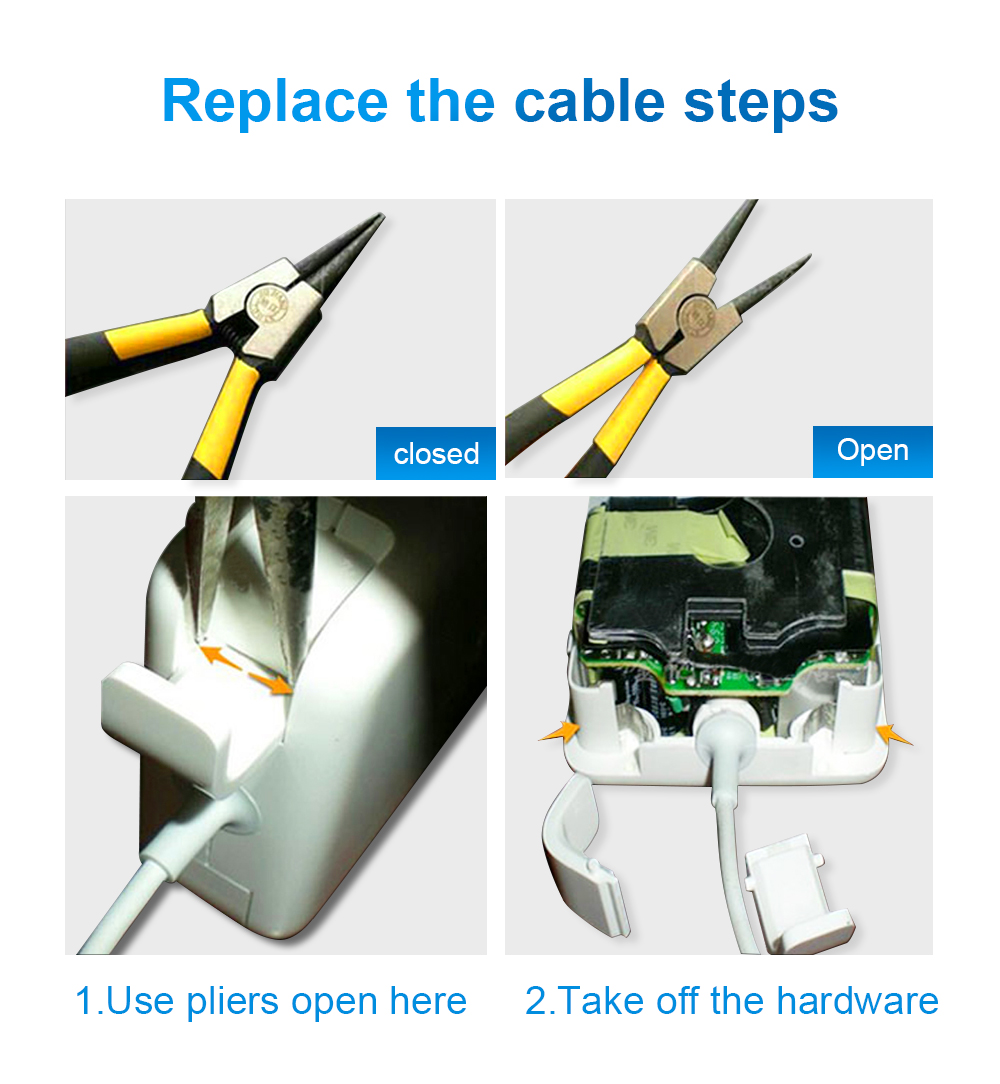 Replace the cable steps

closed

Open

1.Use pliers open here

2.Take off the hardware