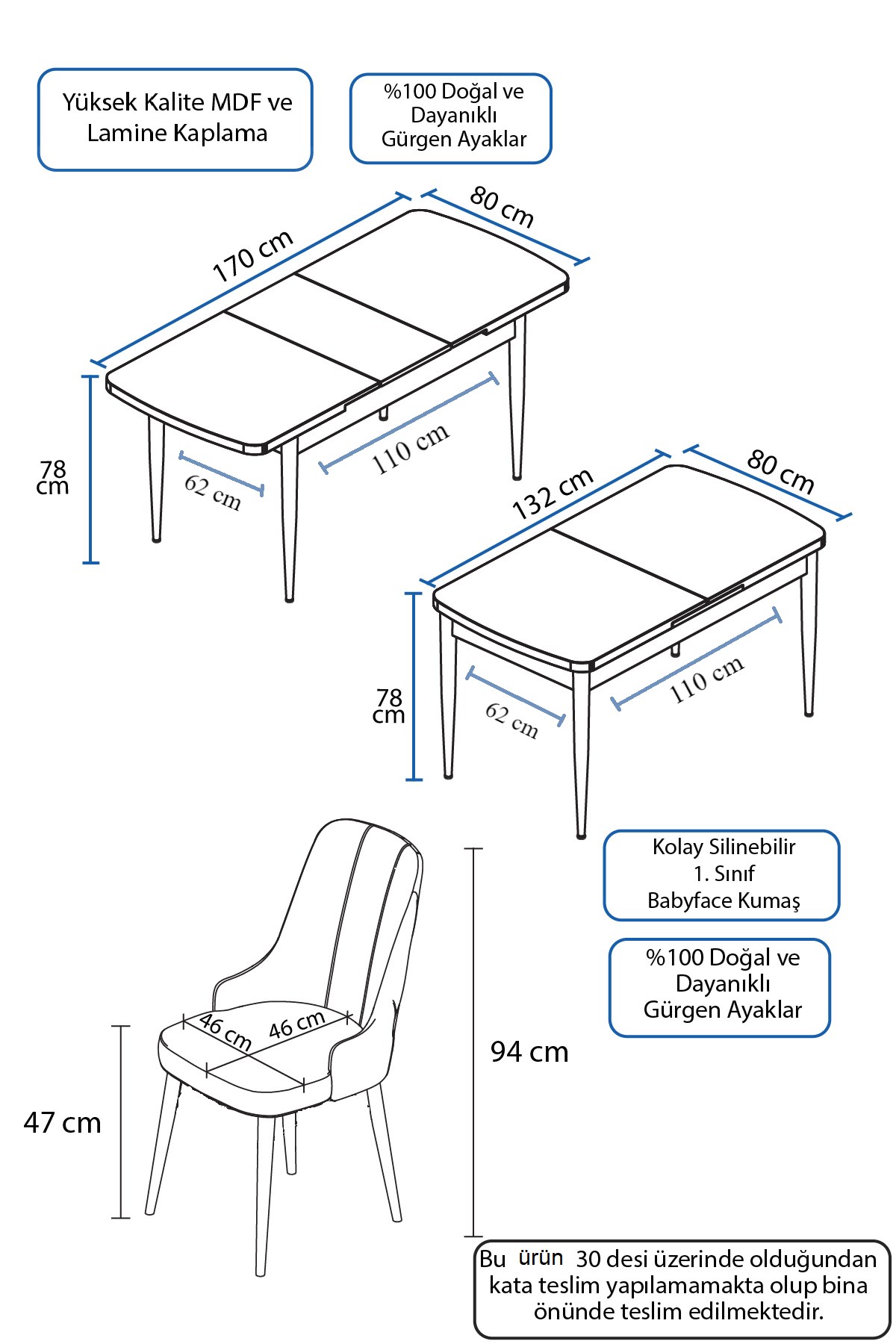 Yüksek Kalite MDF ve Lamine Kaplama

%100 Doğal ve Dayanıklı Gürgen Ayaklar

170 cm

80 cm

78 cm

62 cm

110 cm

132 cm

80 cm

78 cm

62 cm

110 cm

Kolay Silinebilir 1. Sınıf Babyface Kumaş

%100 Doğal ve Dayanıklı Gürgen Ayaklar

46 cm

46 cm

47 cm

94 cm

Bu ürün 30 desi üzerinde olduğundan kata teslim yapılamamakta olup bina önünde teslim edilmektedir.