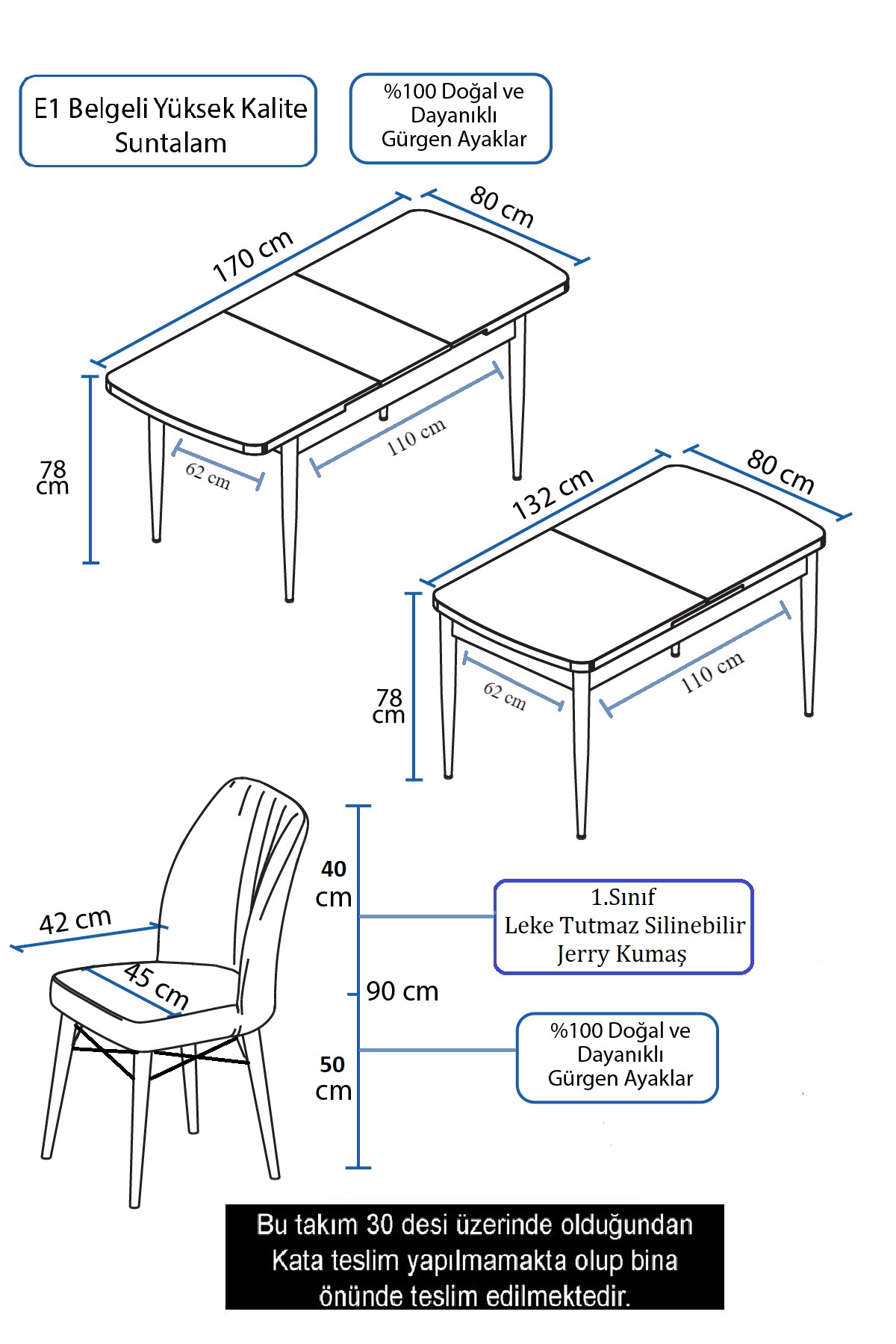 E1 Belgeli Yüksek Kalite Suntalam

%100 Doğal ve Dayanıklı Gürgen Ayaklar

170 cm

80 cm

78 cm

62 cm

110 cm

132 cm

80 cm

78 cm

62 cm

110 cm

42 cm

45 cm

40 cm

90 cm

50 cm

1.Sınıf
Leke Tutmaz Silinebilir
Jerry Kumaş

%100 Doğal ve Dayanıklı Gürgen Ayaklar

Bu takım 30 desi üzerinde olduğundan Kata teslim yapılmamakta olup bina önünde teslim edilmektedir.